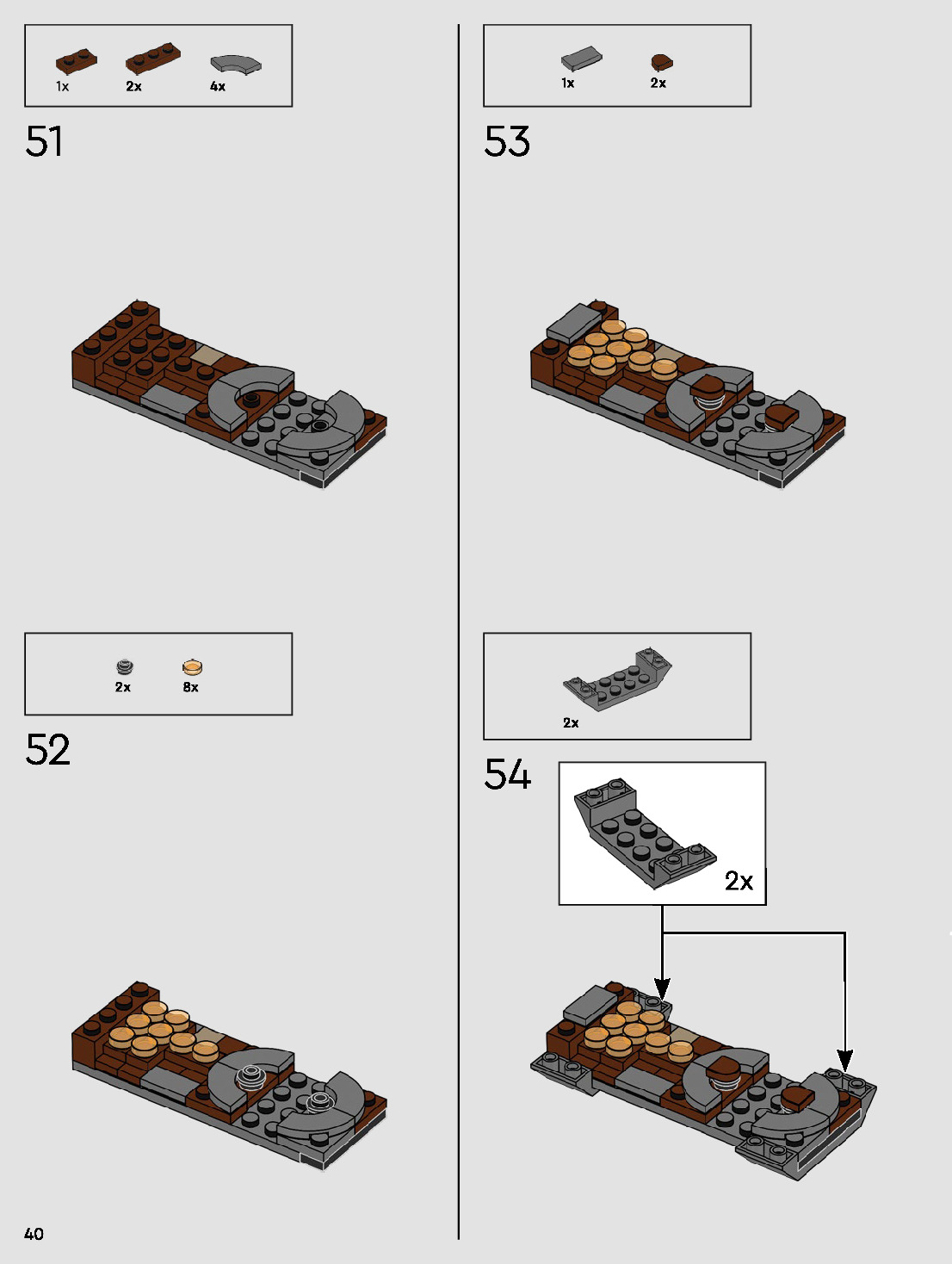 1x 2x 4x

51

2x 8x

52

1x 2x

53

2x

54

2x

40