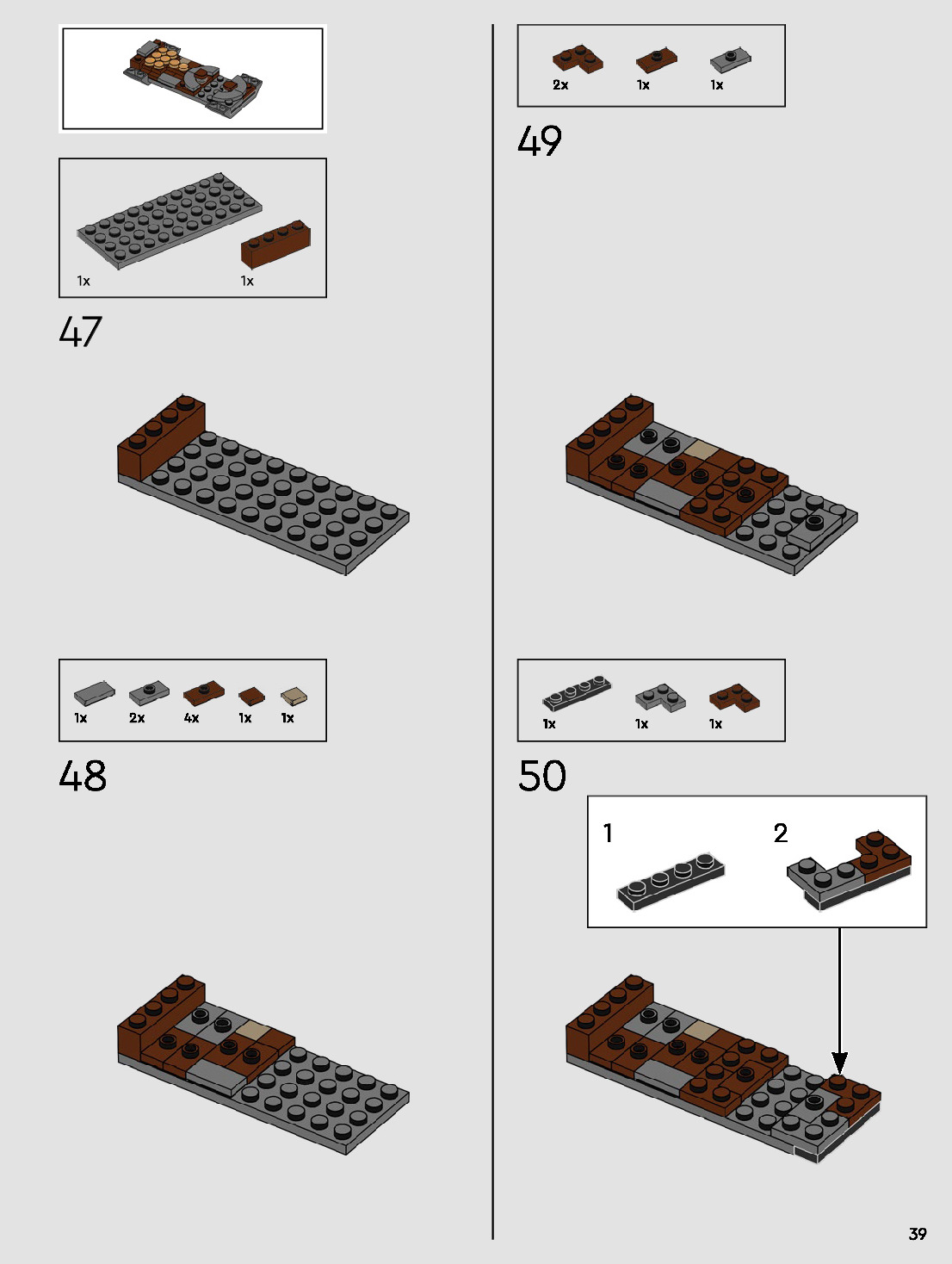 1x 1x

47

1x 2x 4x 1x 1x

48

2x 1x 1x

49

1x 1x 1x

50

1

2

39