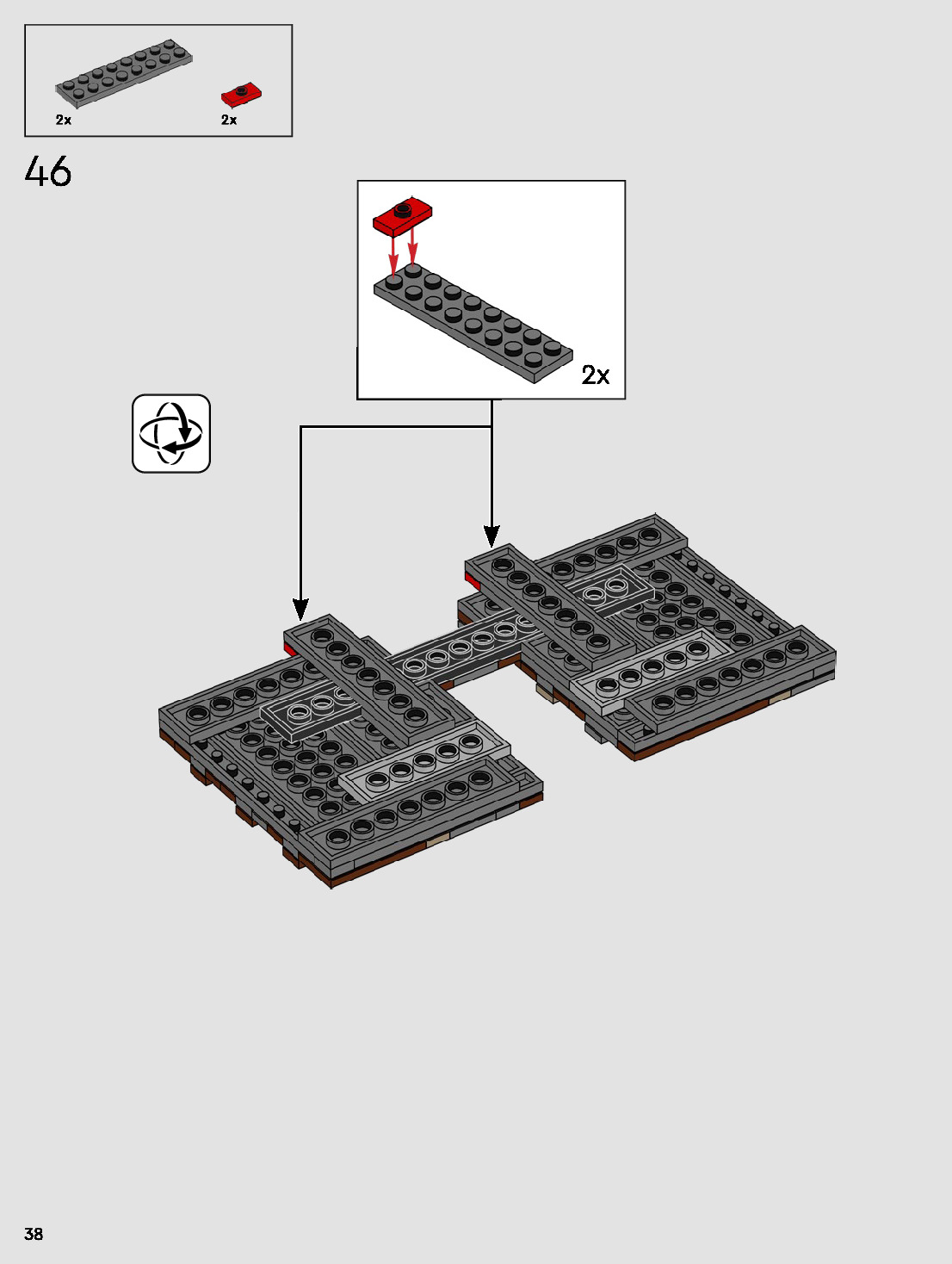 2x
2x

46

2x

38