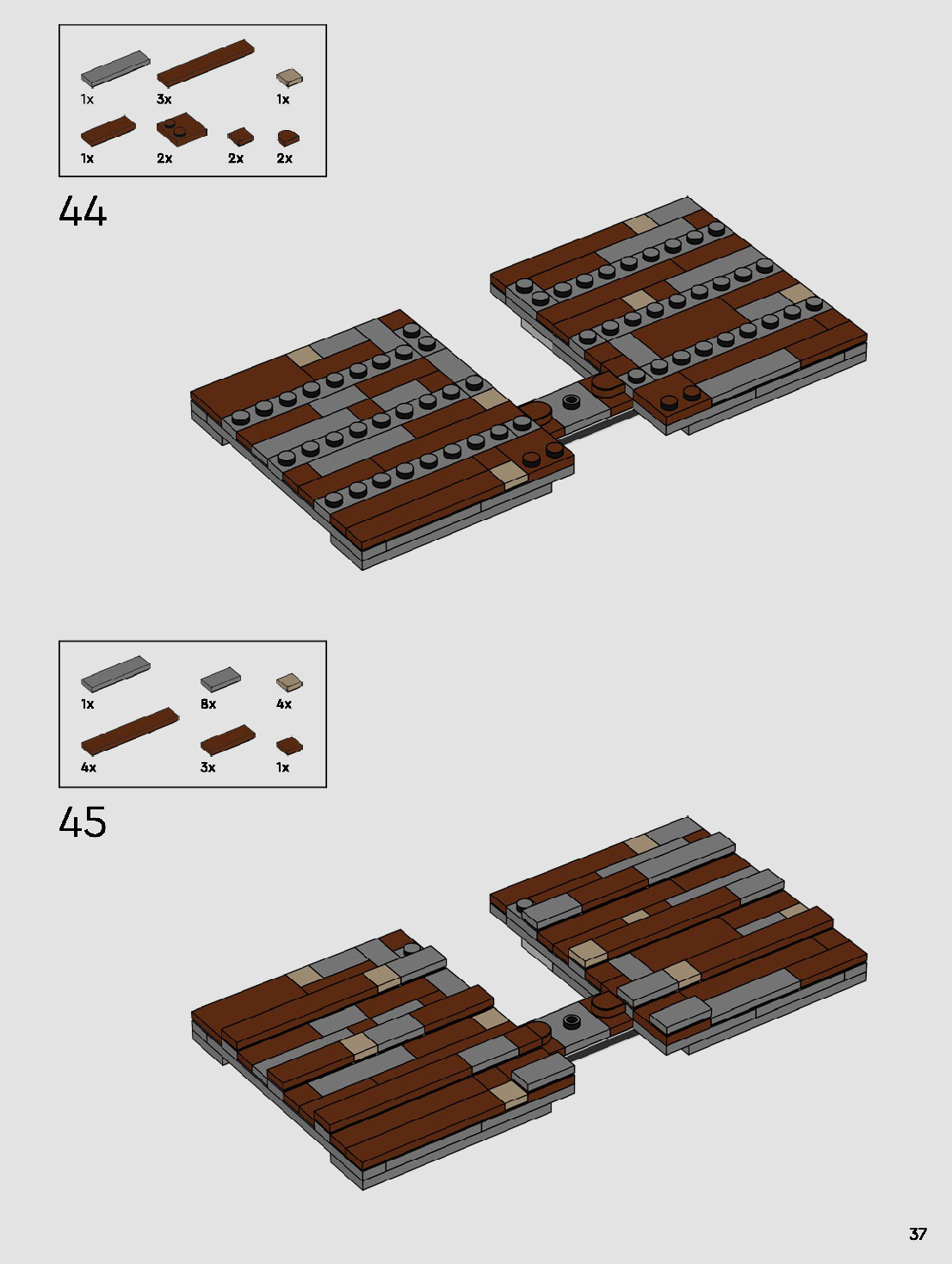 1x 3x 1x
1x 2x 2x 2x

44

1x 8x 4x
4x 3x 1x

45

37