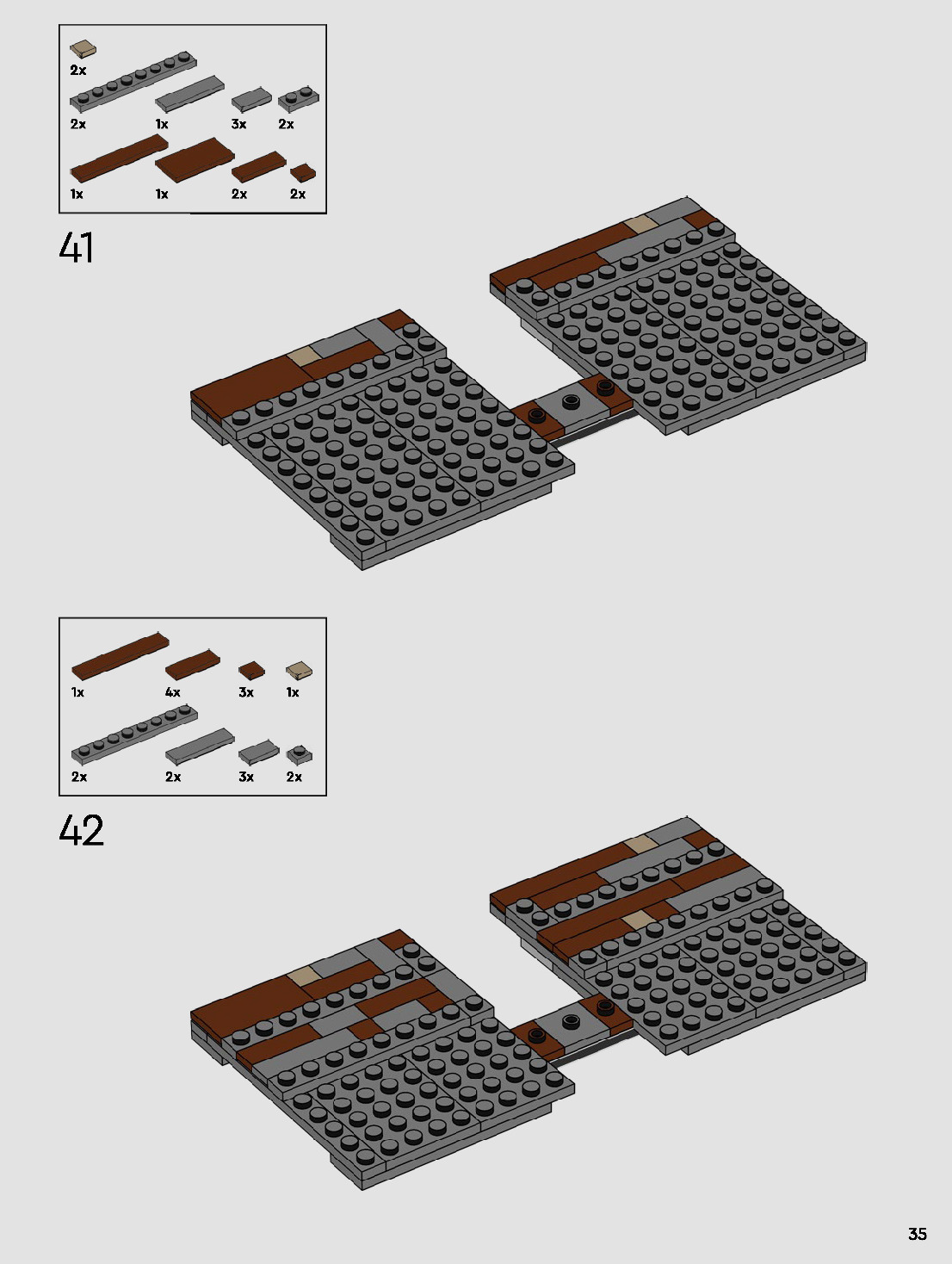 2x

2x 1x 3x 2x

1x 1x 2x 2x

41

1x 4x 3x 1x

2x 2x 3x 2x

42

35