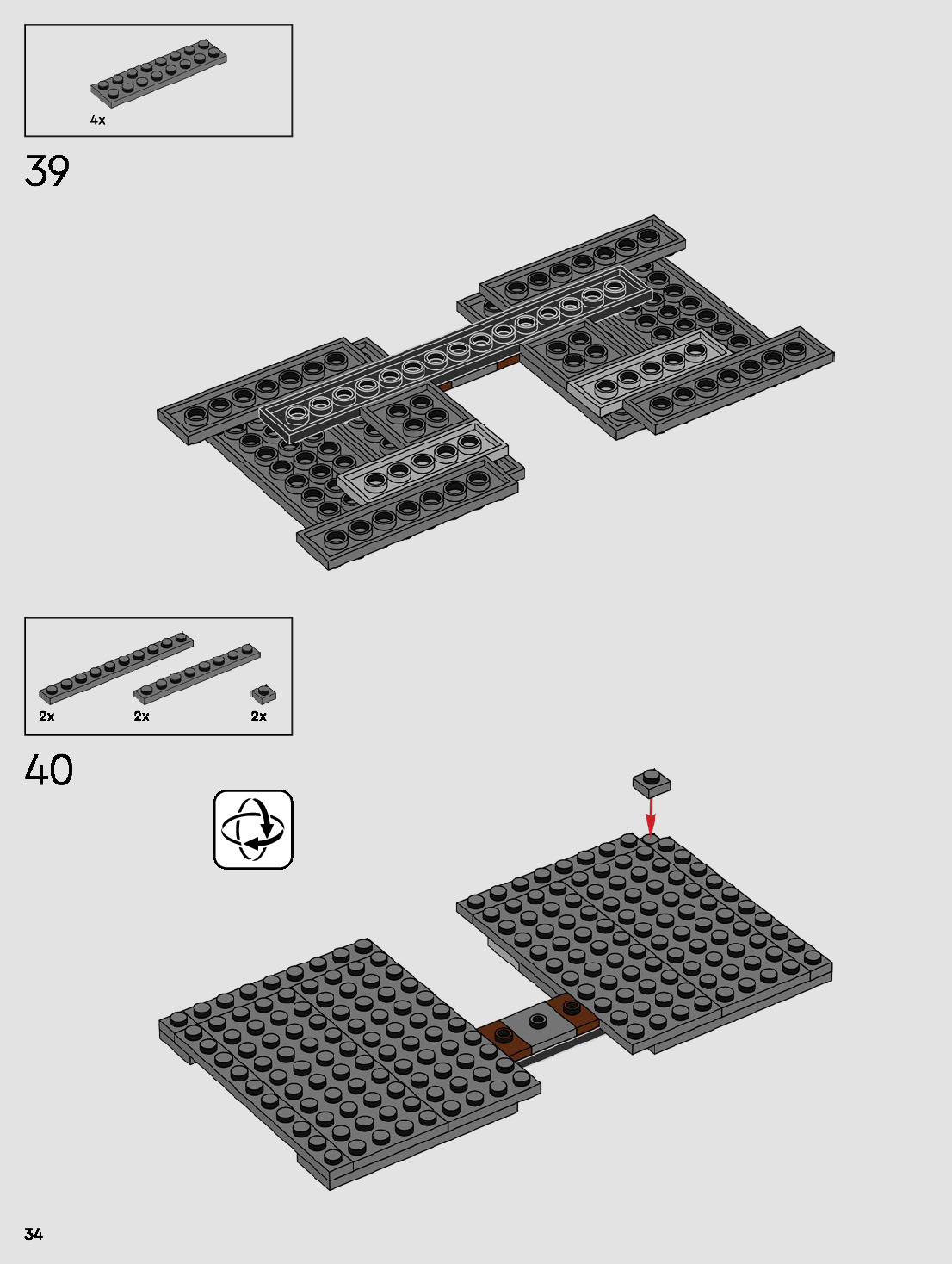 4x

39

2x
2x
2x

40

34