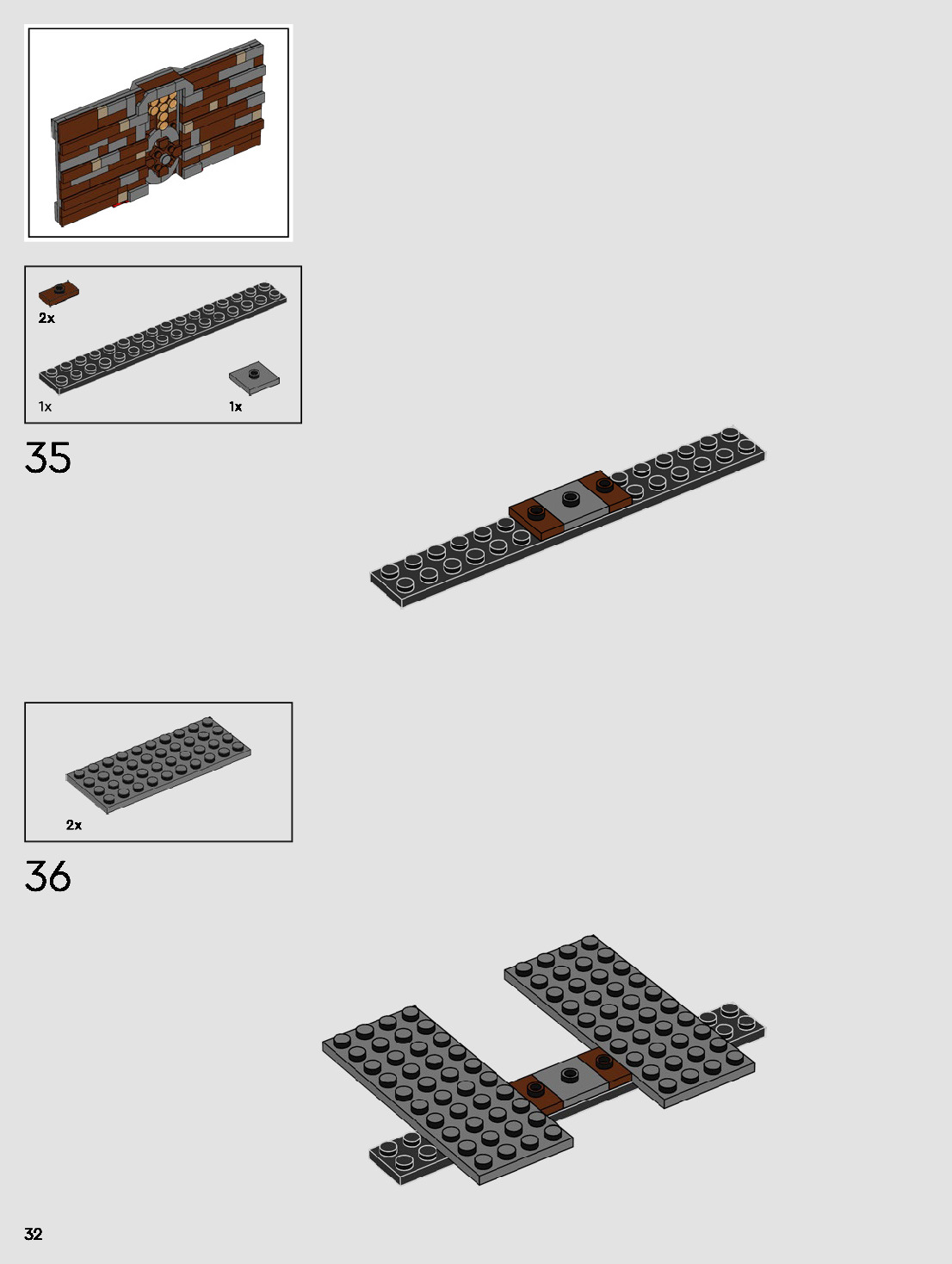 2x

1x

1x

35

2x

36

32