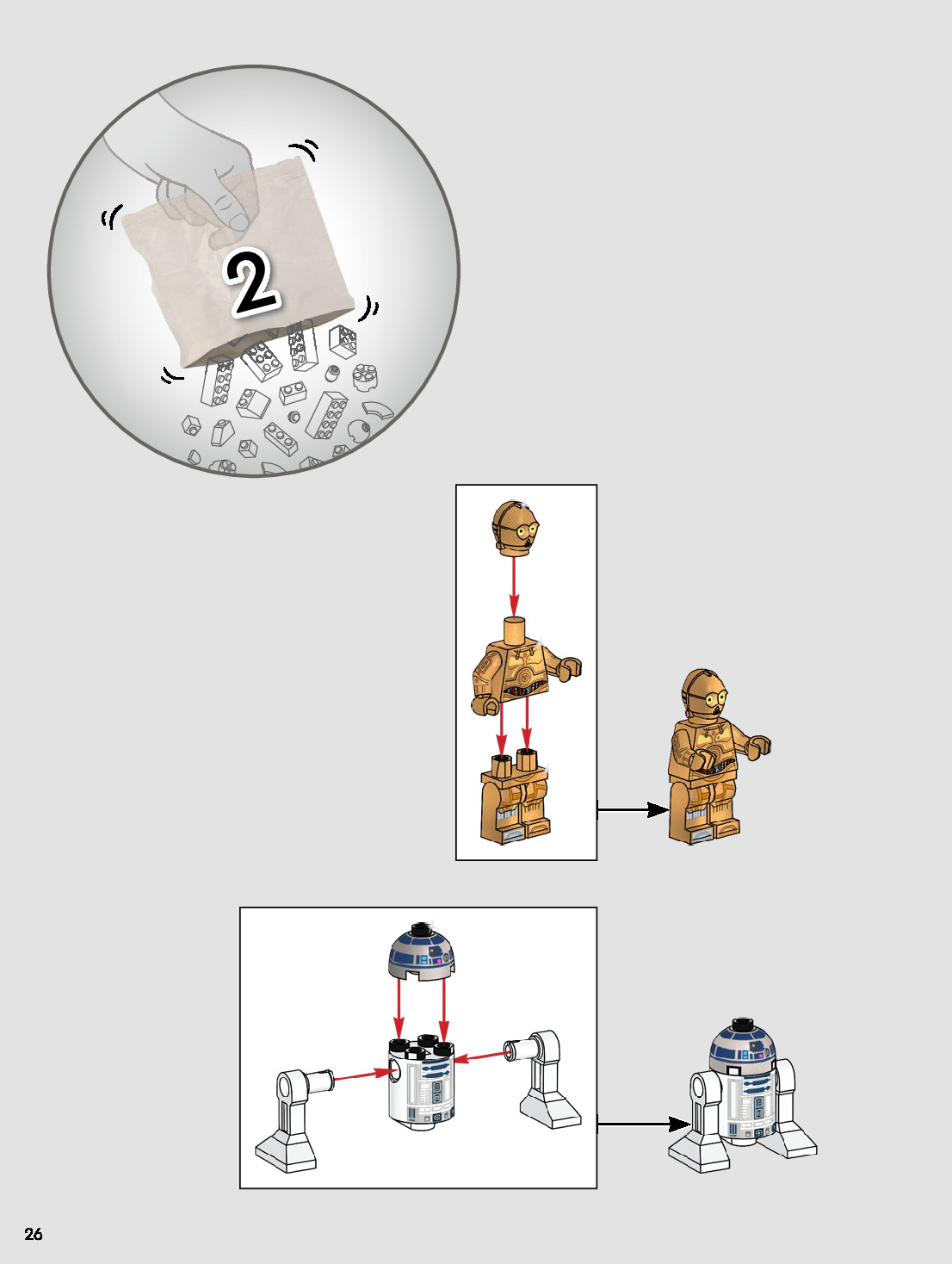 2

26