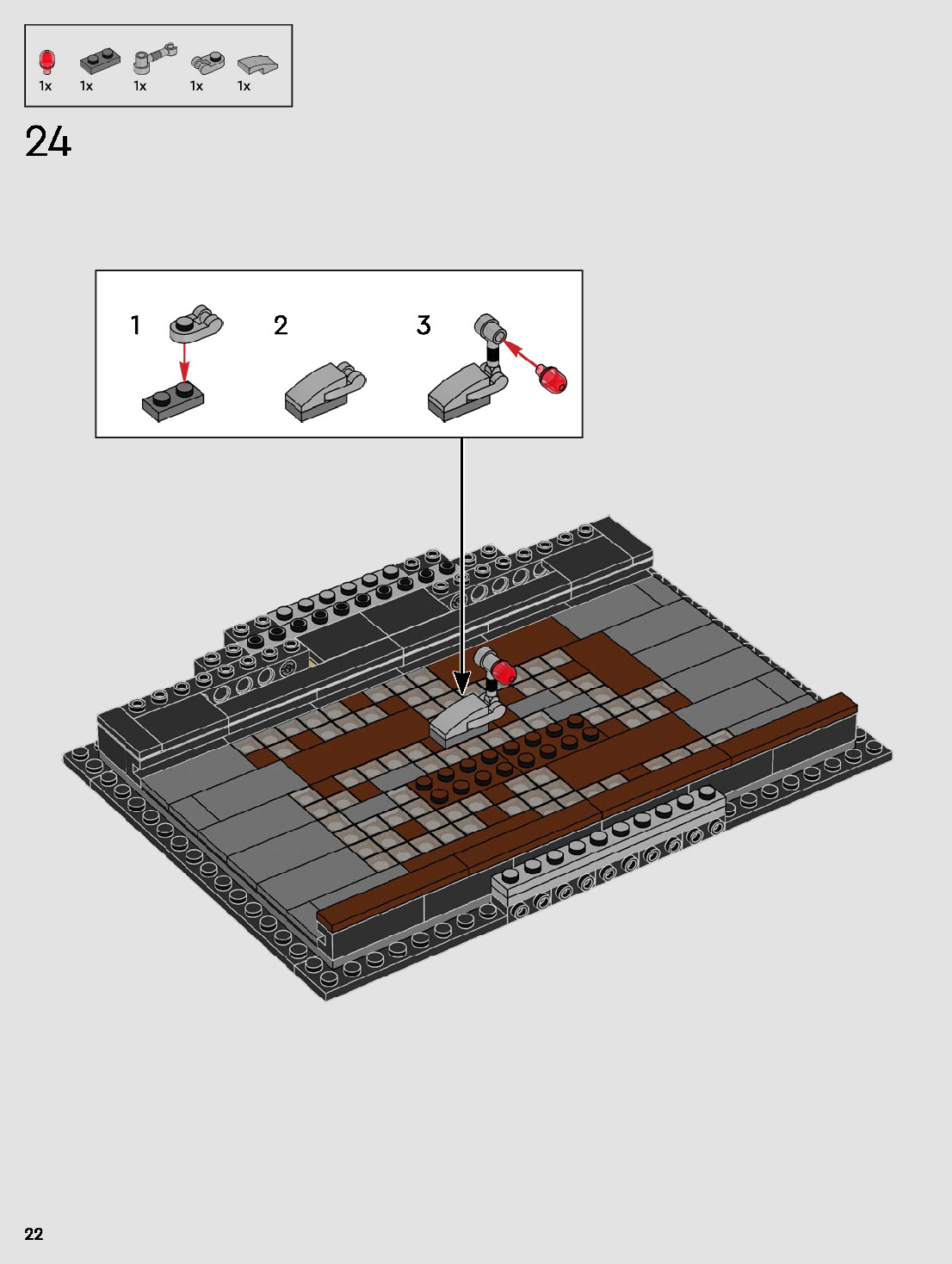 1x 1x 1x 1x 1x

24

1

2

3

22