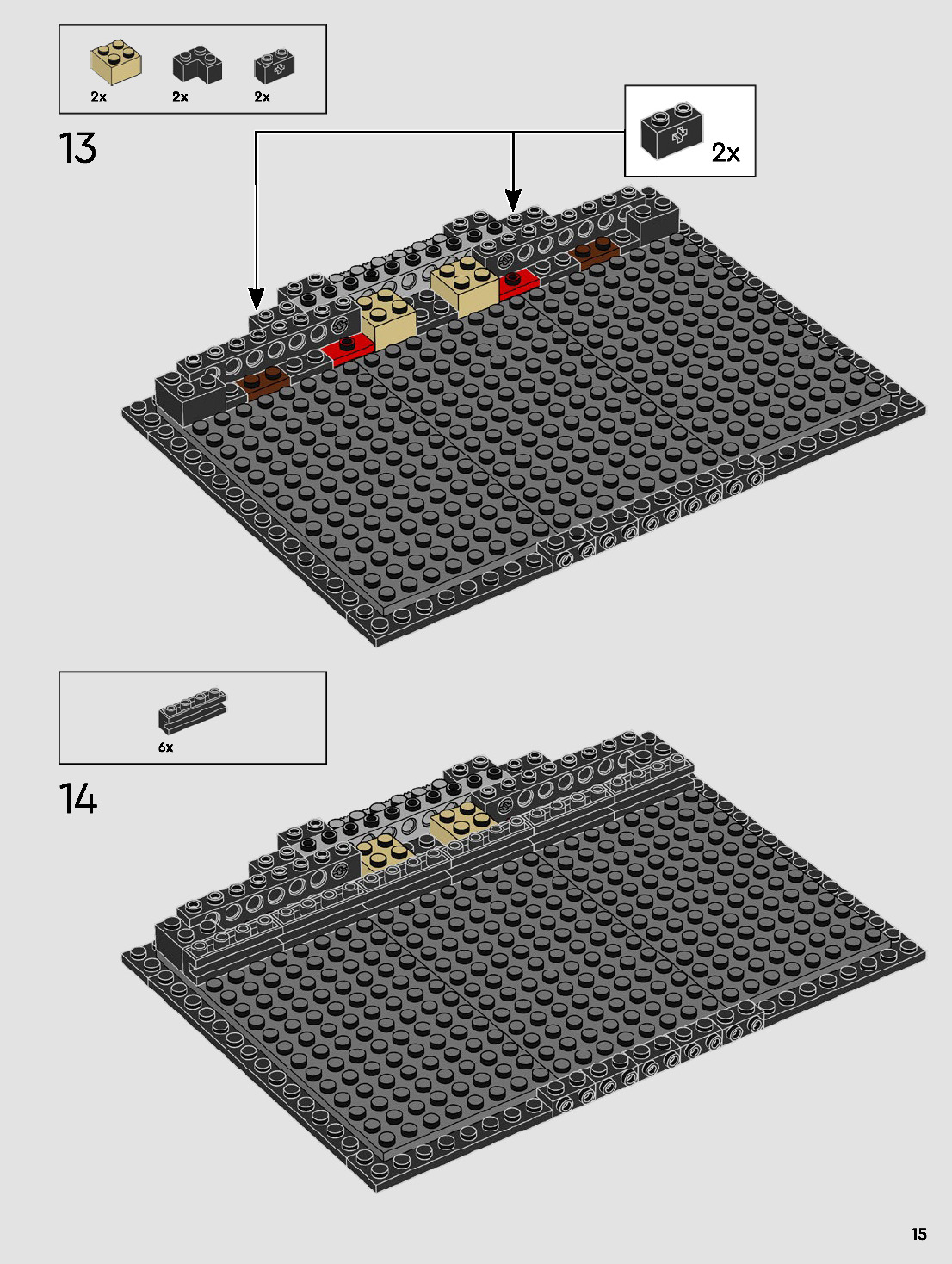 2x 2x 2x

13

2x

6x

14

15