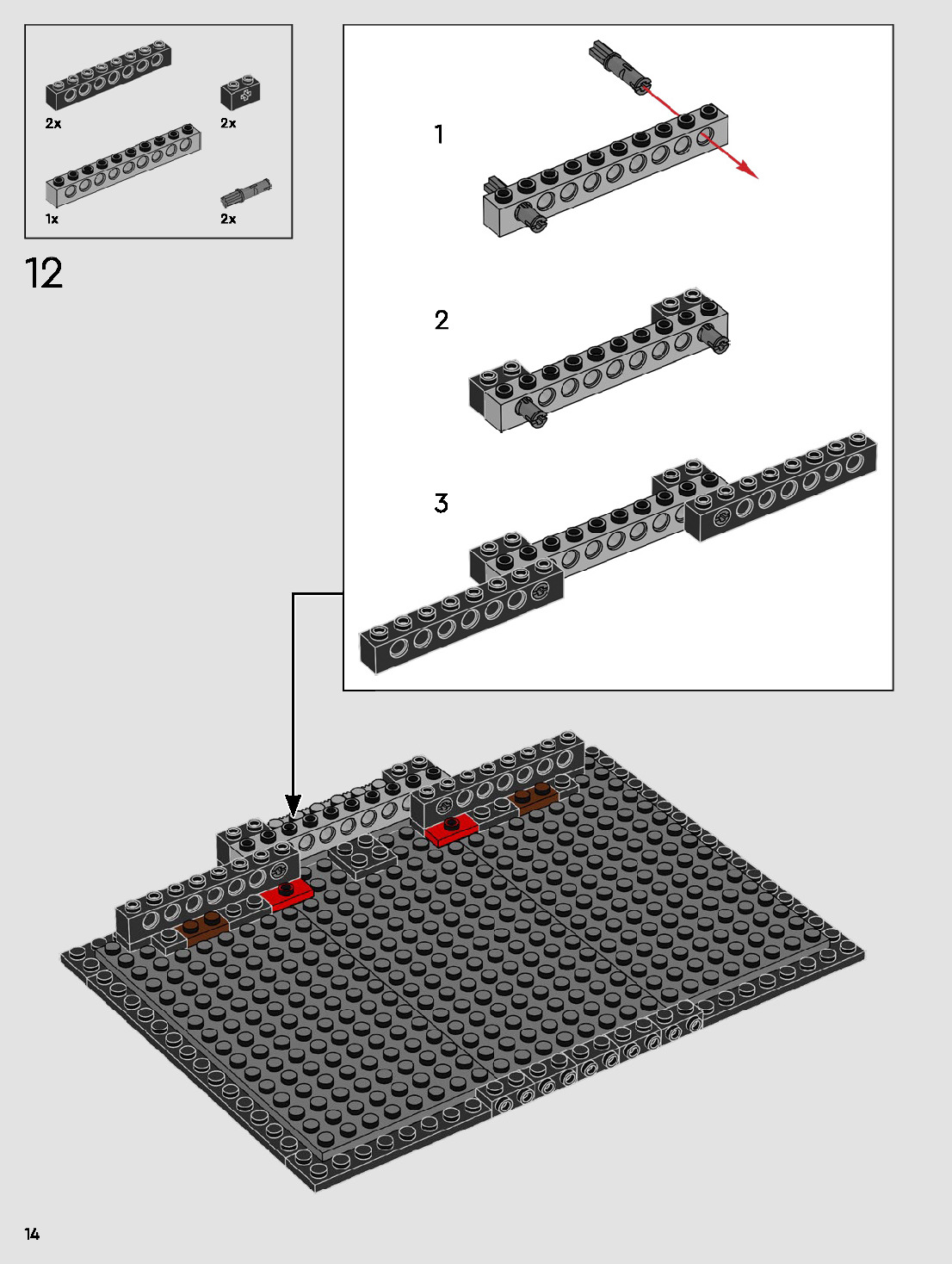 2x
2x
1x
2x
12
1
2
3
14