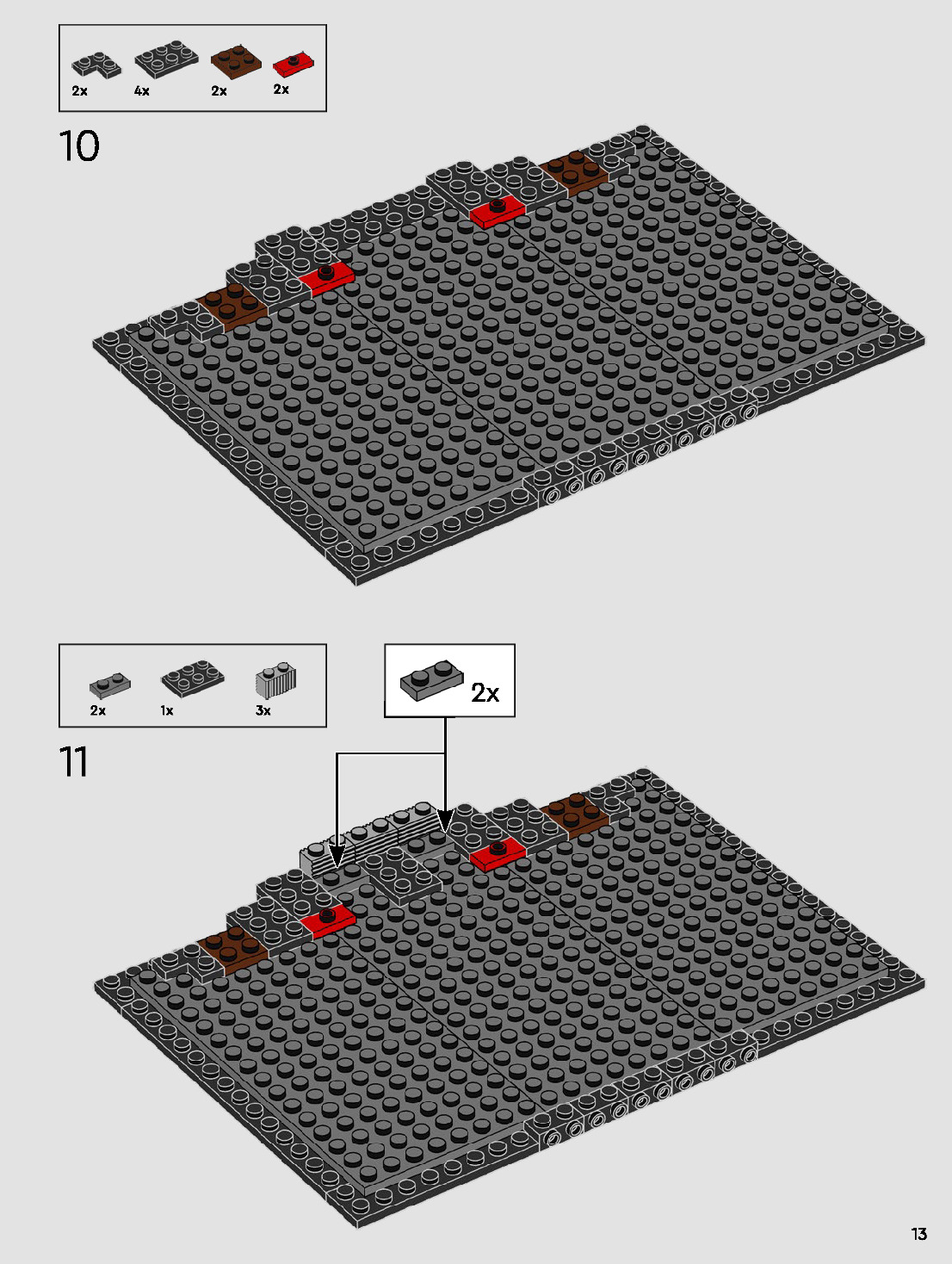 2x 4x 2x 2x

10

2x 1x 3x

2x

11

13