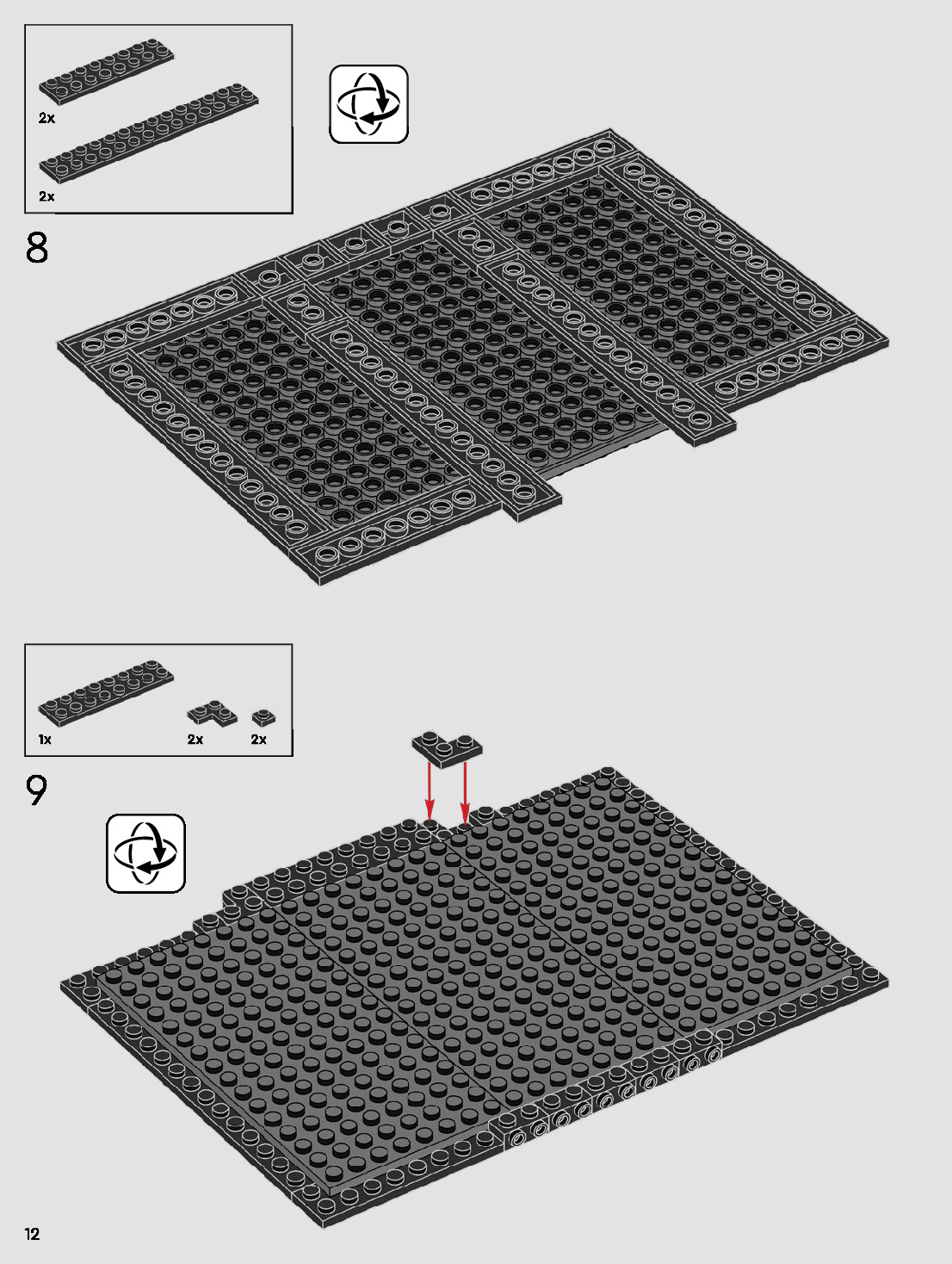 2x

2x

8

1x

2x

2x

9

12