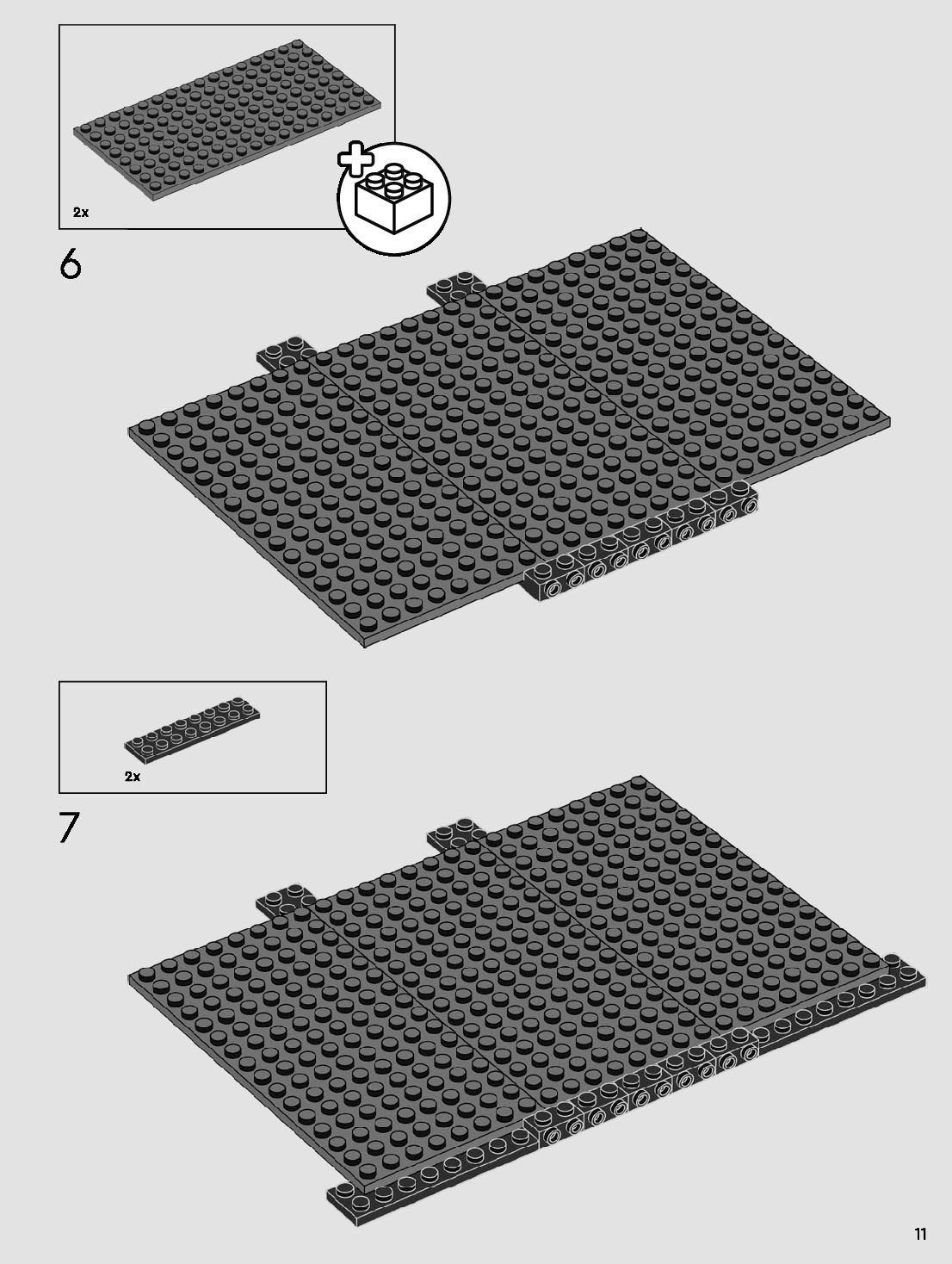 2x

6

2x

7

11