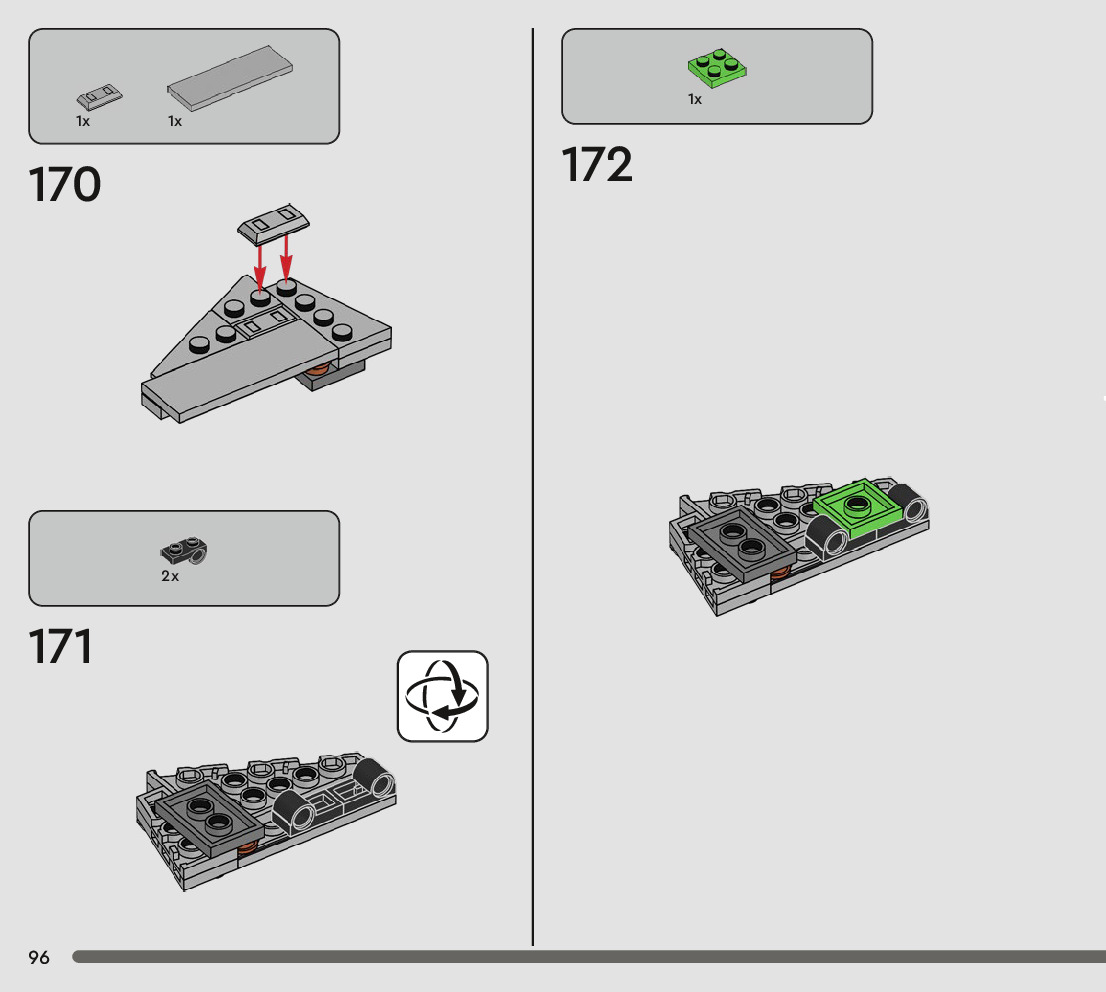 1x 1x

170

2x

171

1x

172

96