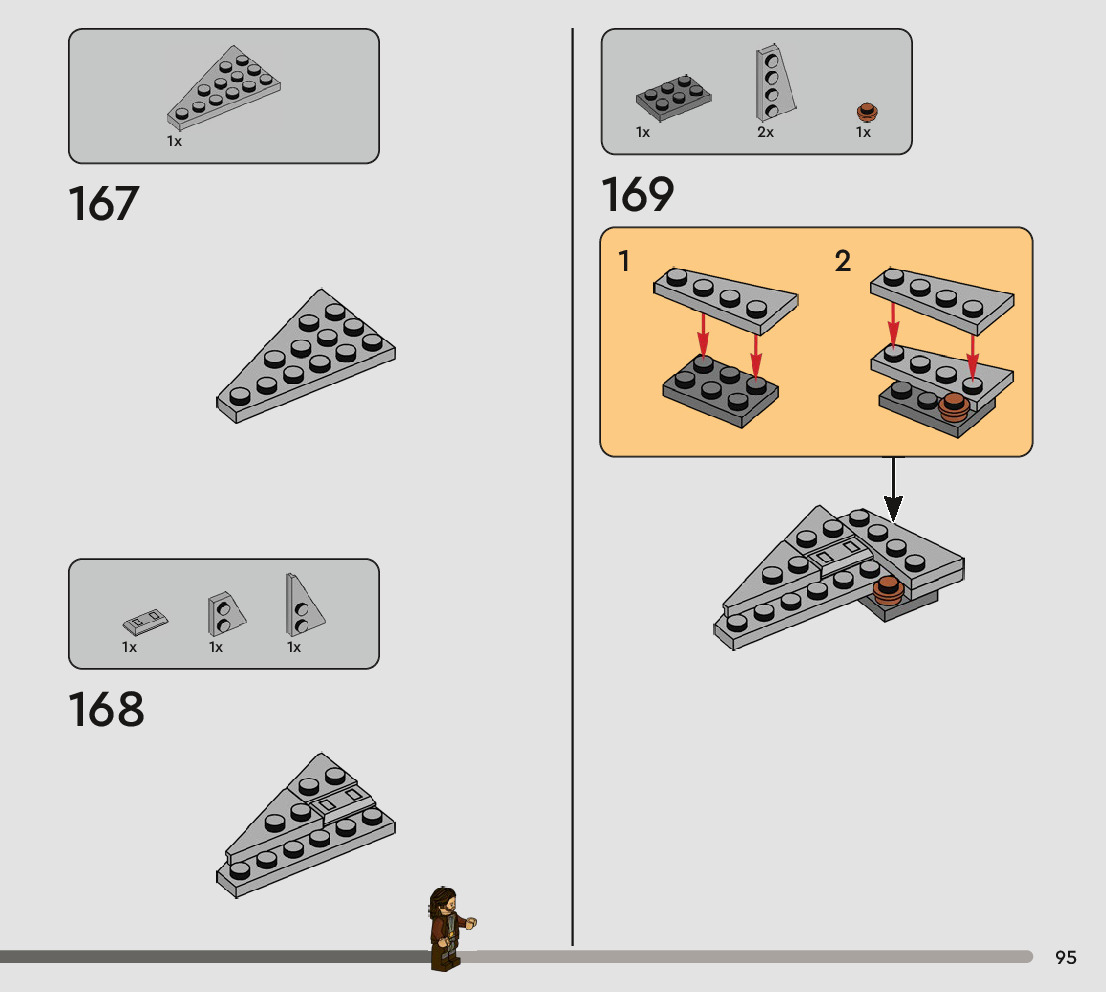 1x

167

1x 1x 1x

168

1x 2x 1x

169

1

2

95