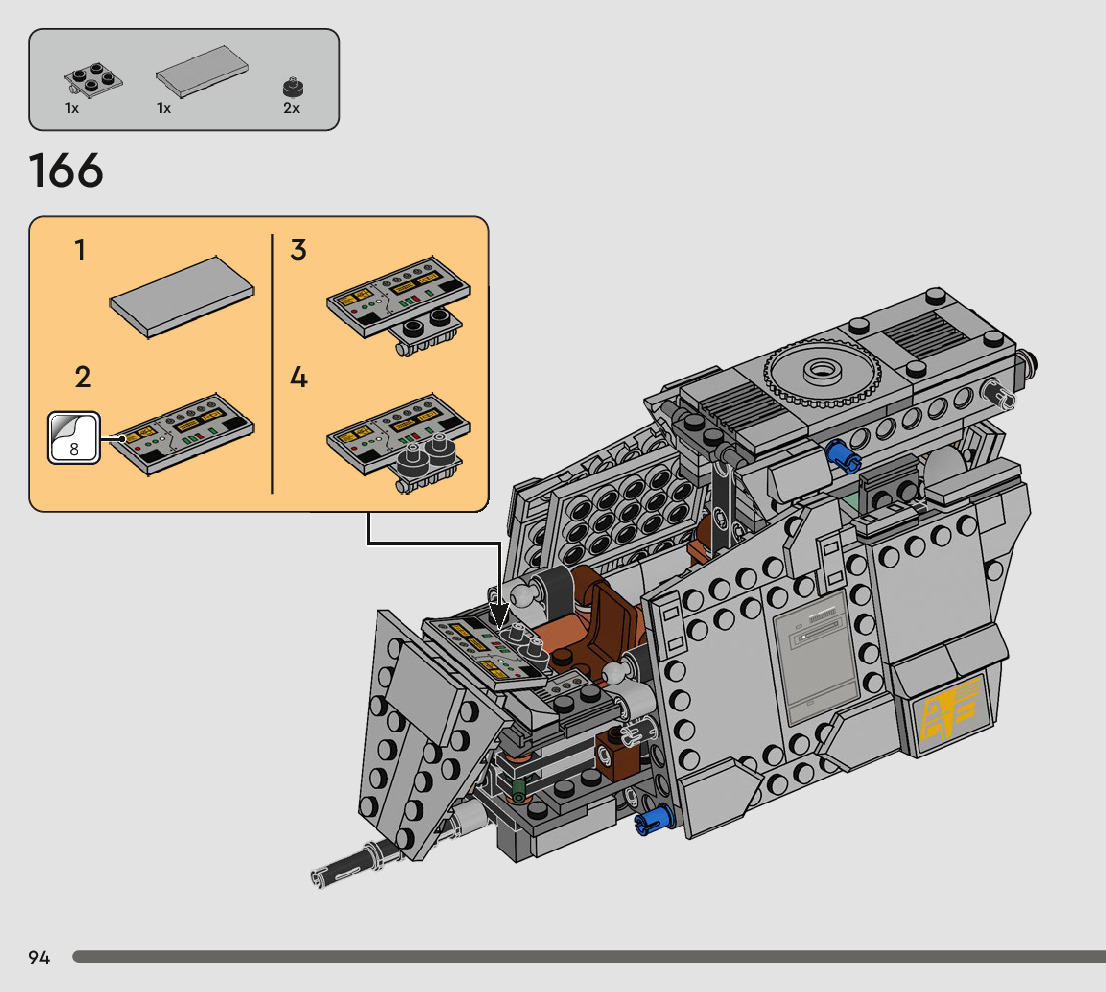 1x 1x 2x

166

1

2

8

3

4

94