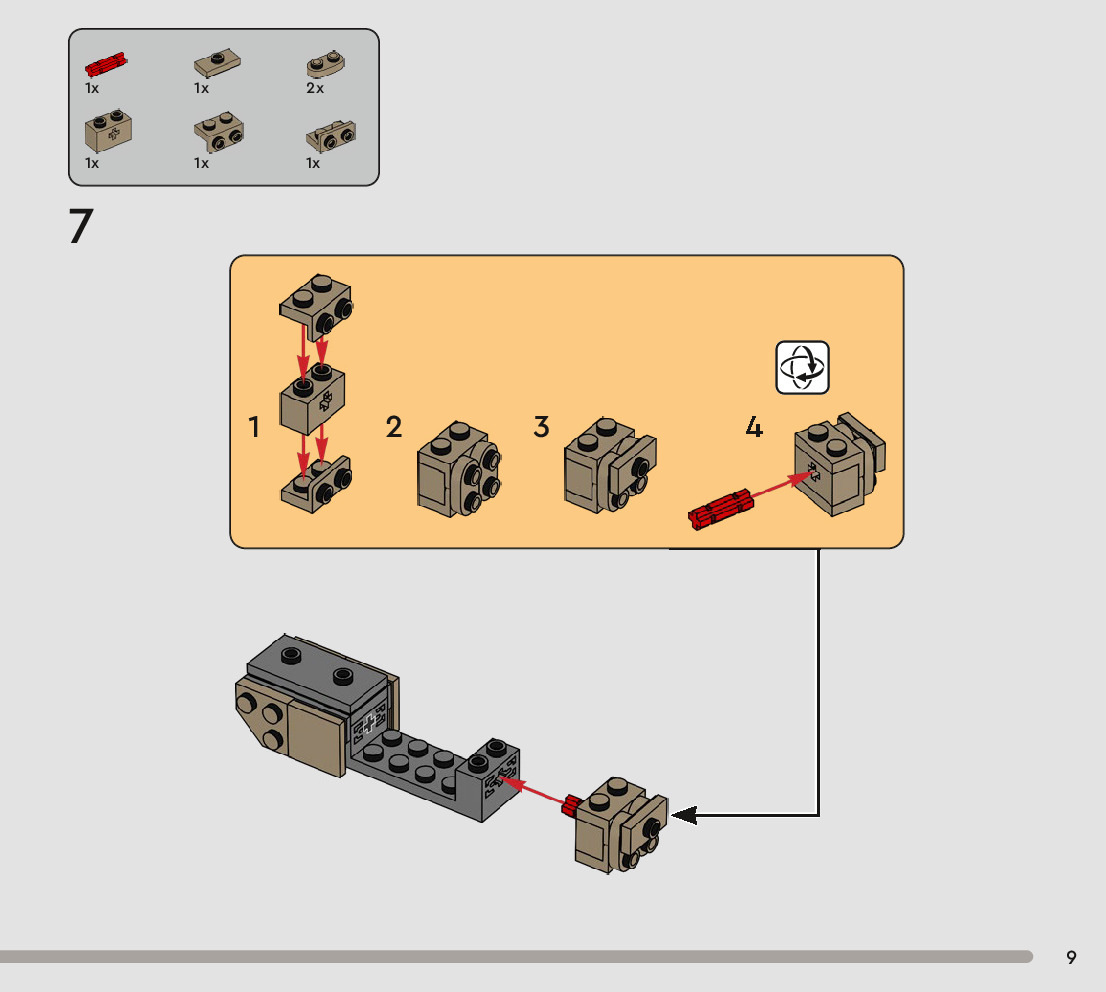 1x
1x
2x
1x
1x
1x

7

1
2
3
4

9