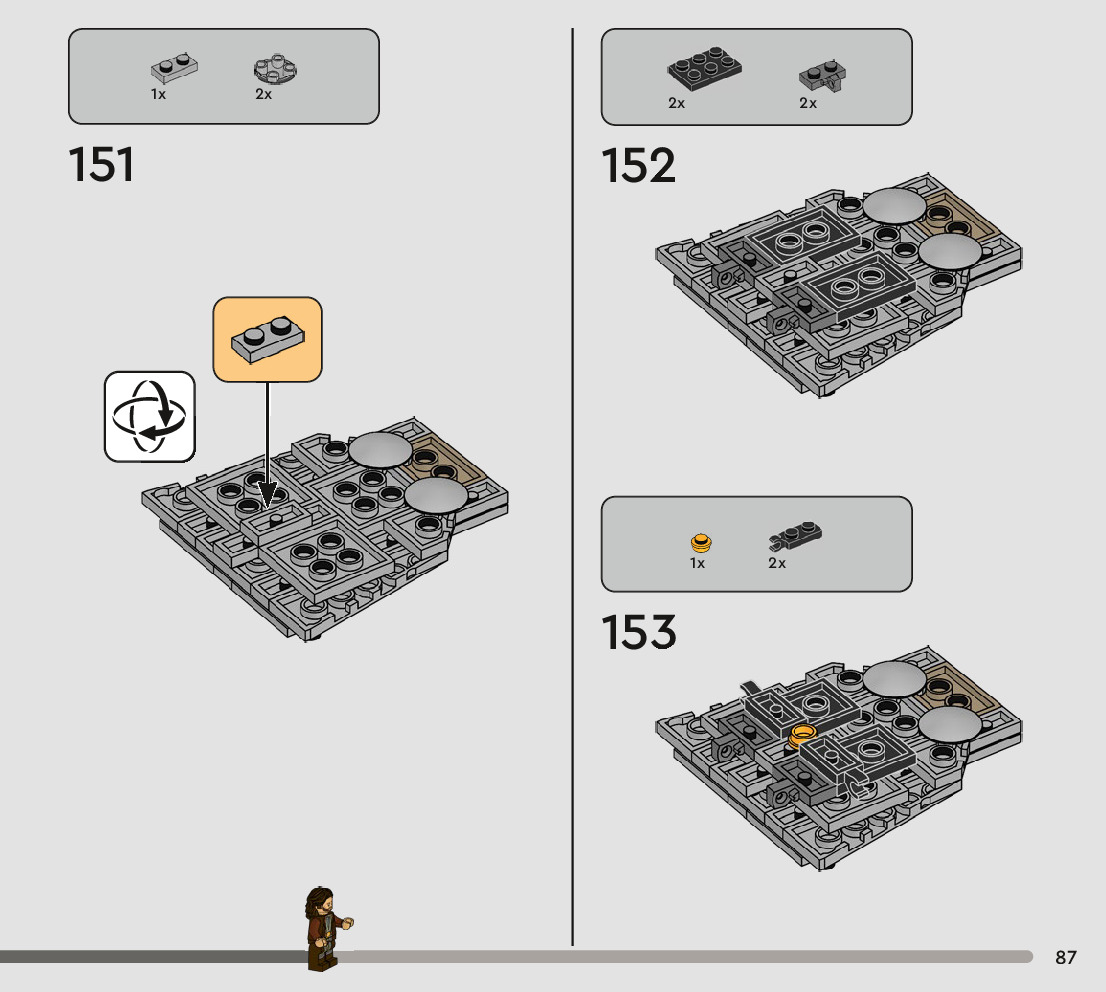 1x 2x

151

2x 2x

152

1x 2x

153

87