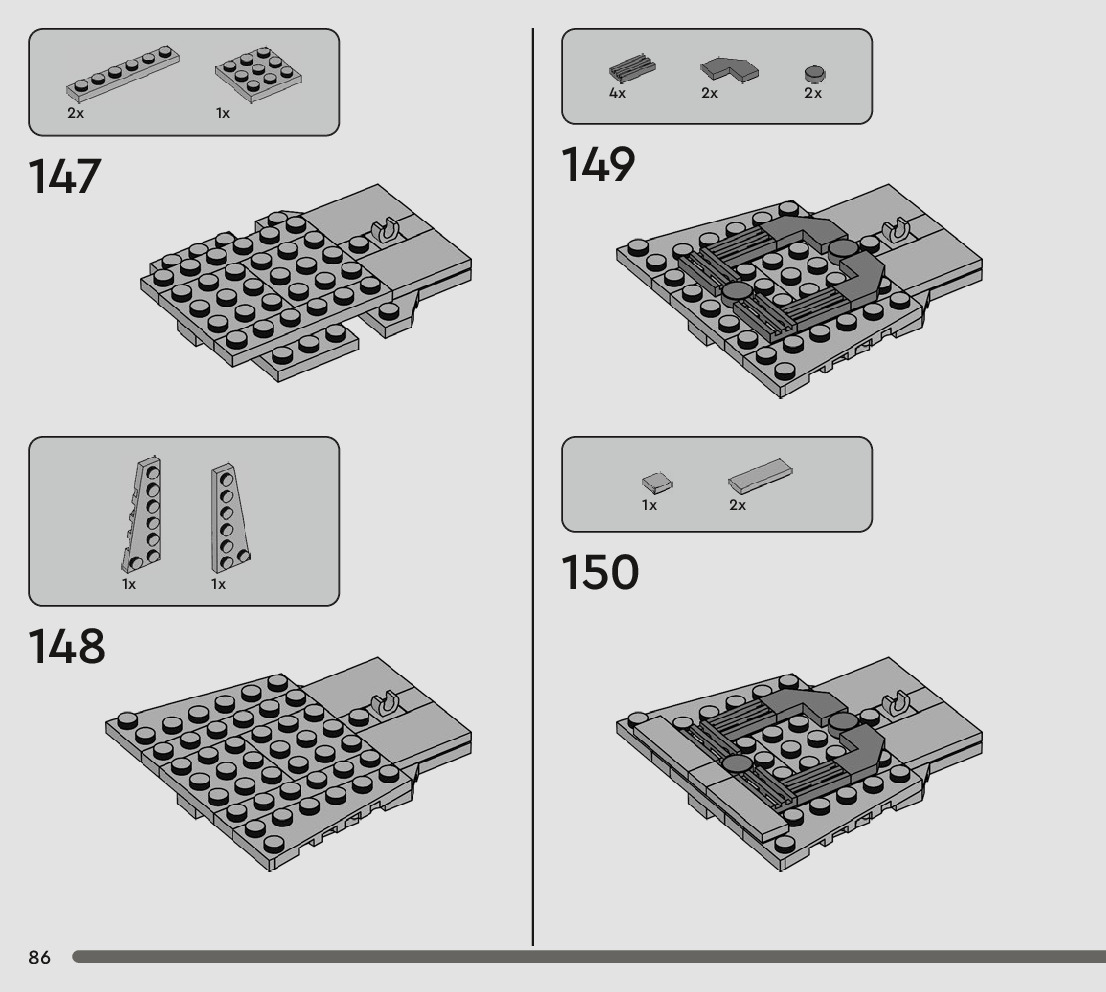 2x 1x

147

1x 1x

148

4x 2x 2x

149

1x 2x

150

86