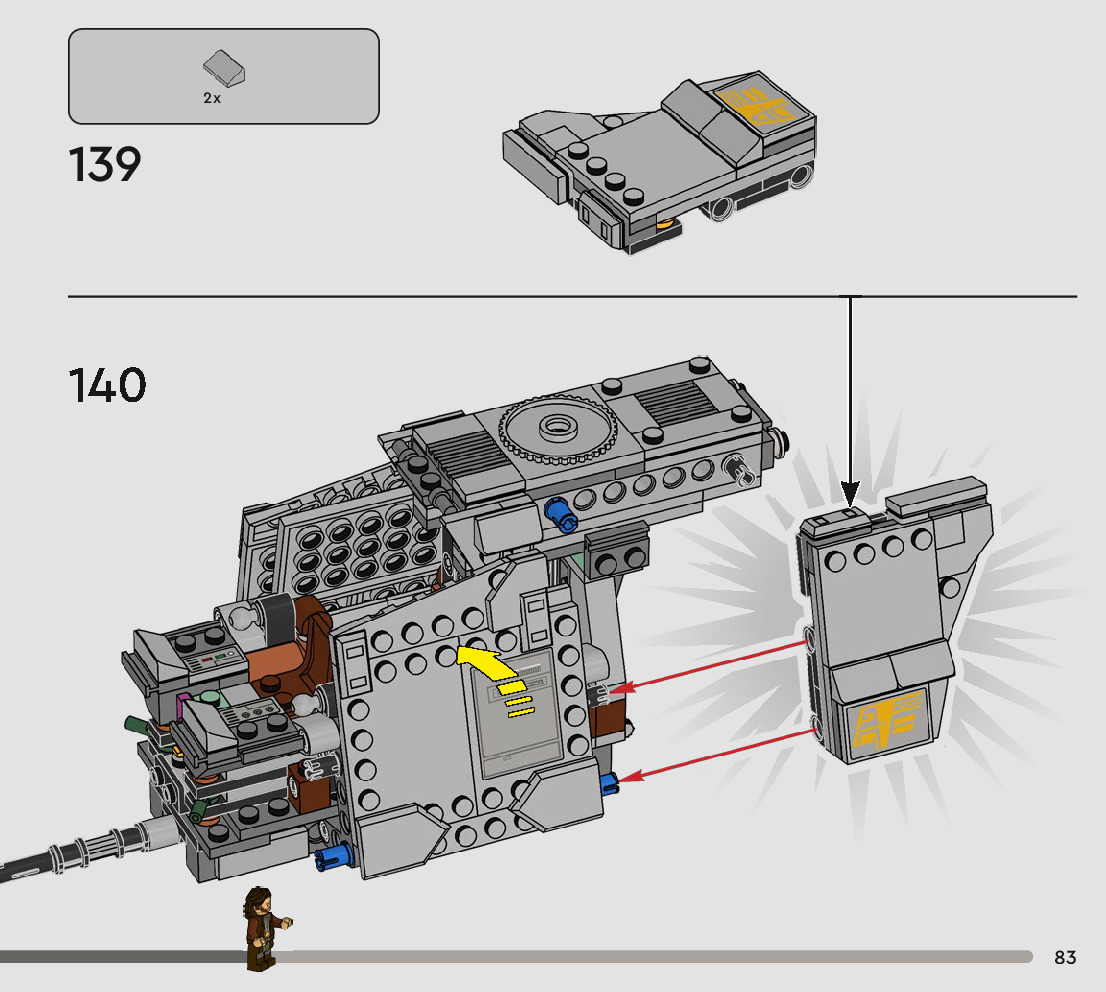 2x

139

140

83