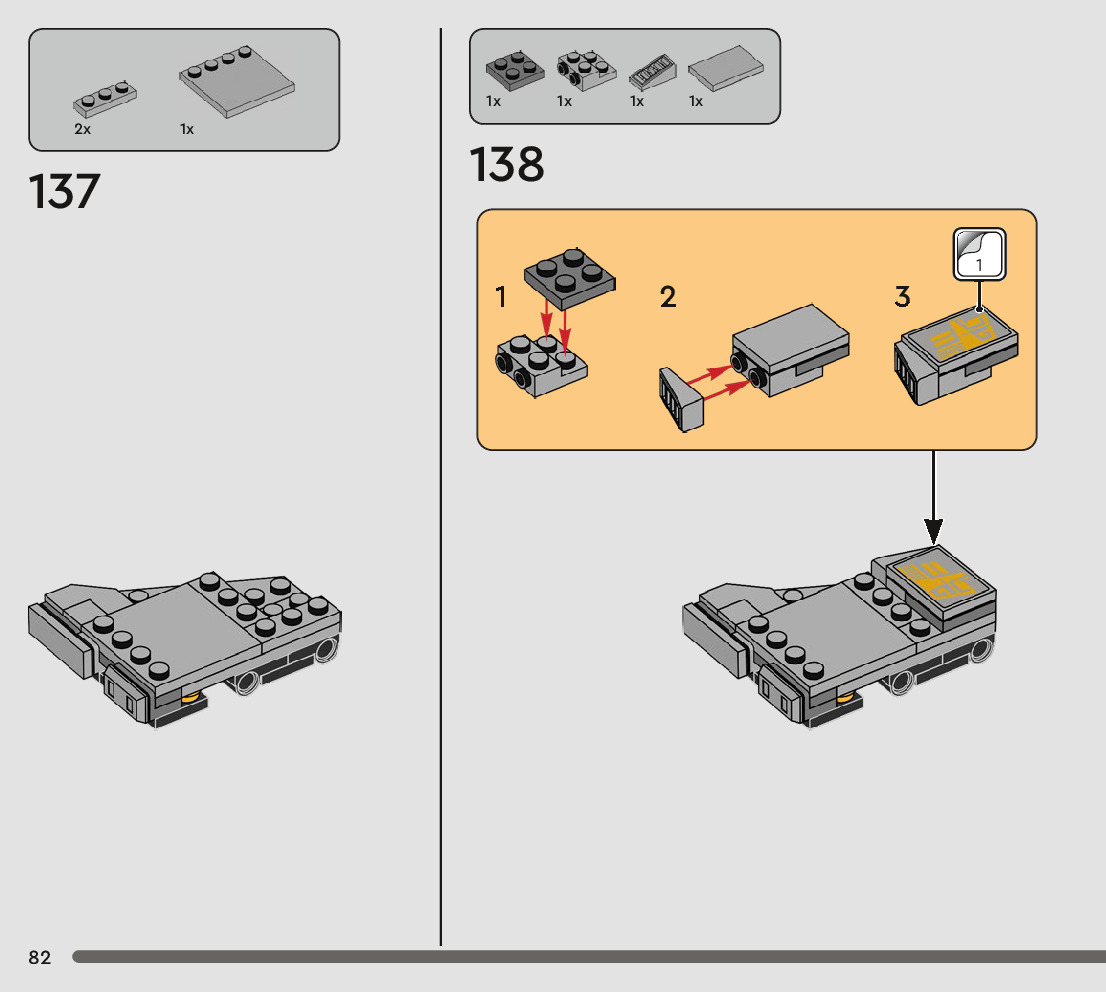 2x
1x

137

1x
1x
1x
1x

138

1

2

3

1

82