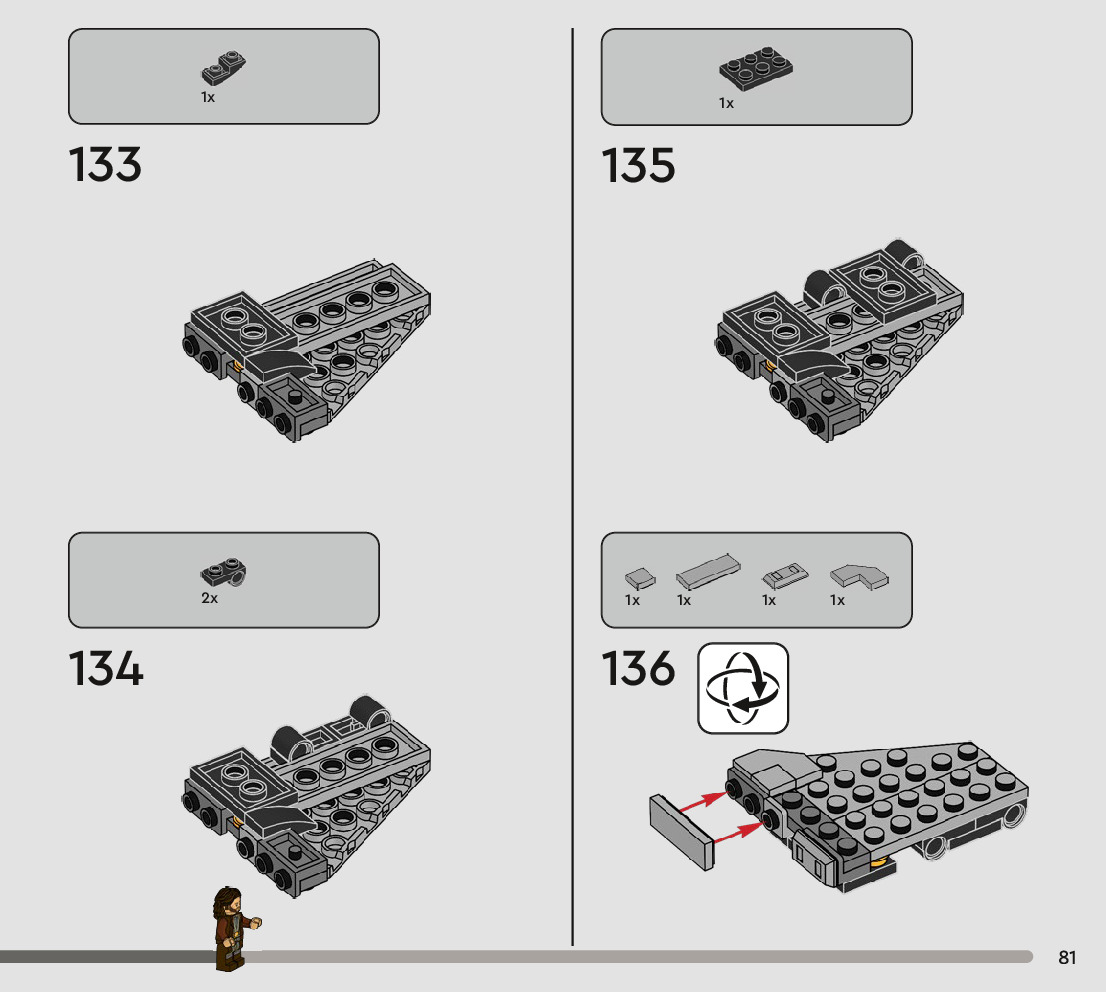 1x

133

2x

134

1x

135

1x 1x 1x 1x

136

81