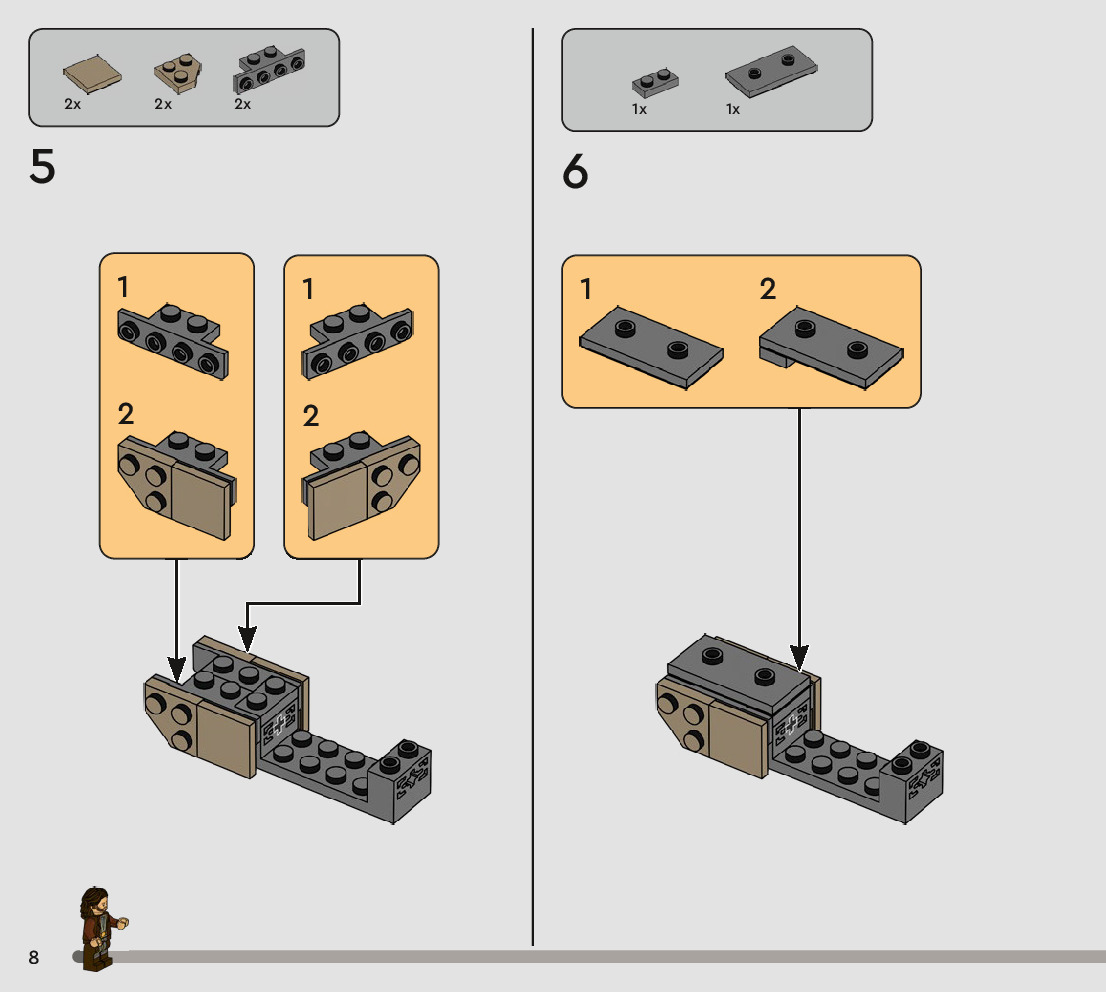 2x 2x 2x

5

1

2

1

2

1x 1x

6

1

2

8