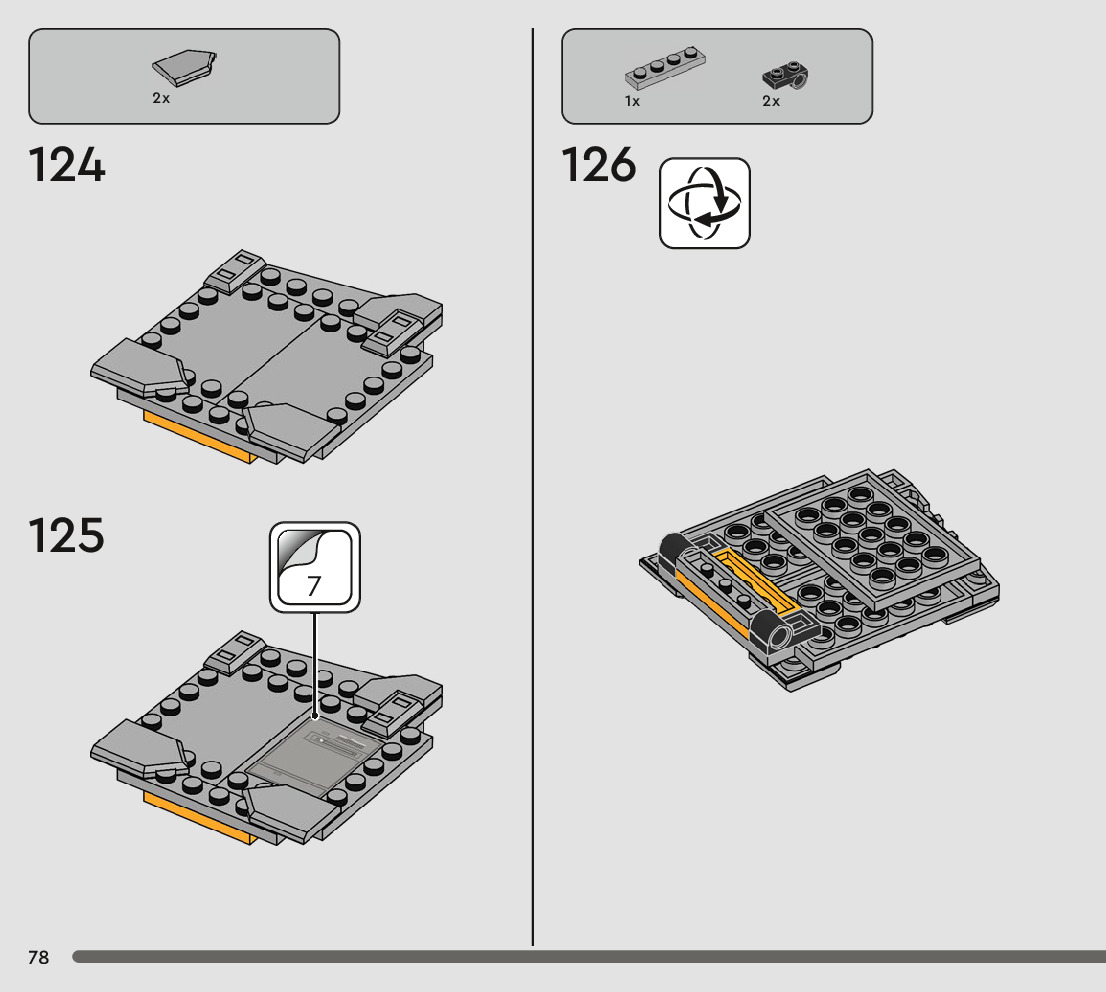 2x

124

125

7

1x 2x

126

78