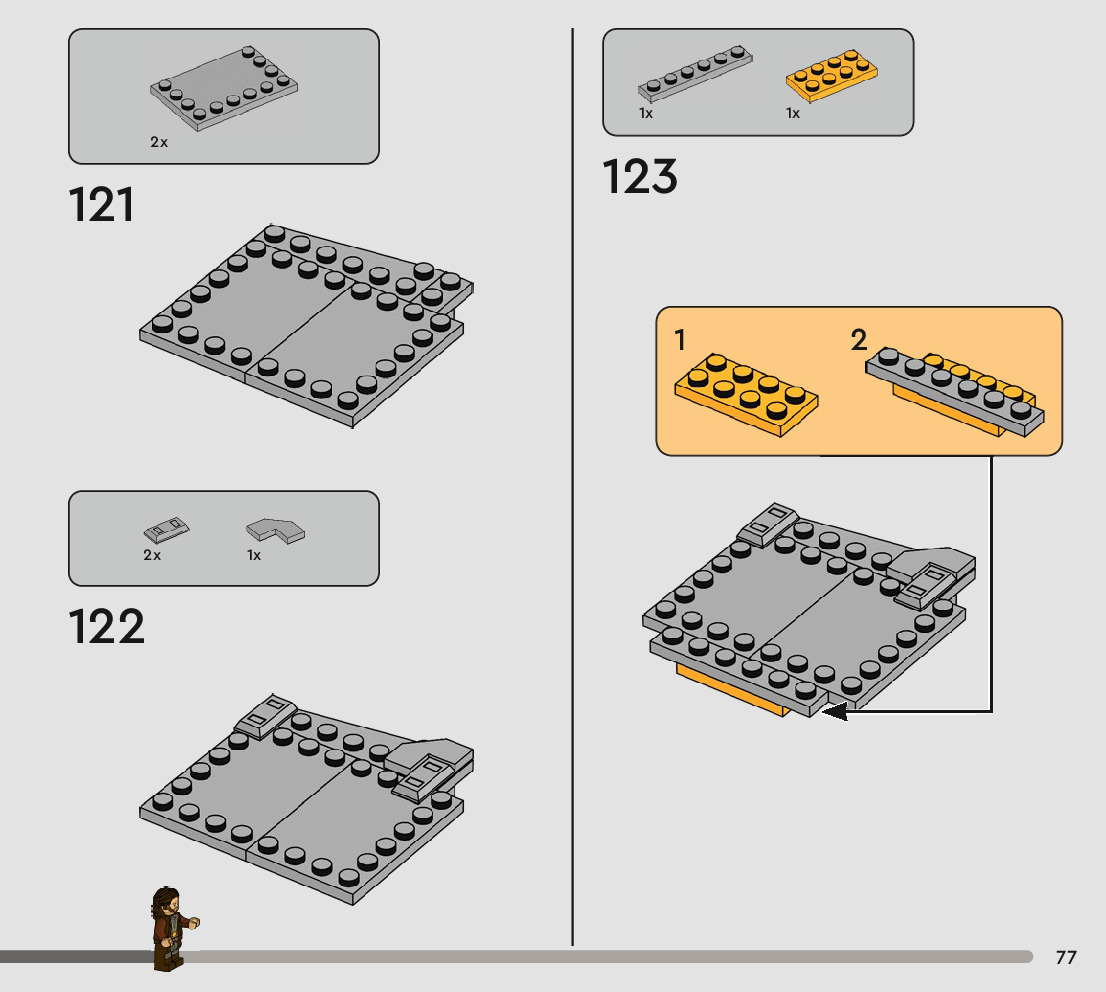 2x

121

2x 1x

122

1x 1x

123

1 2

77