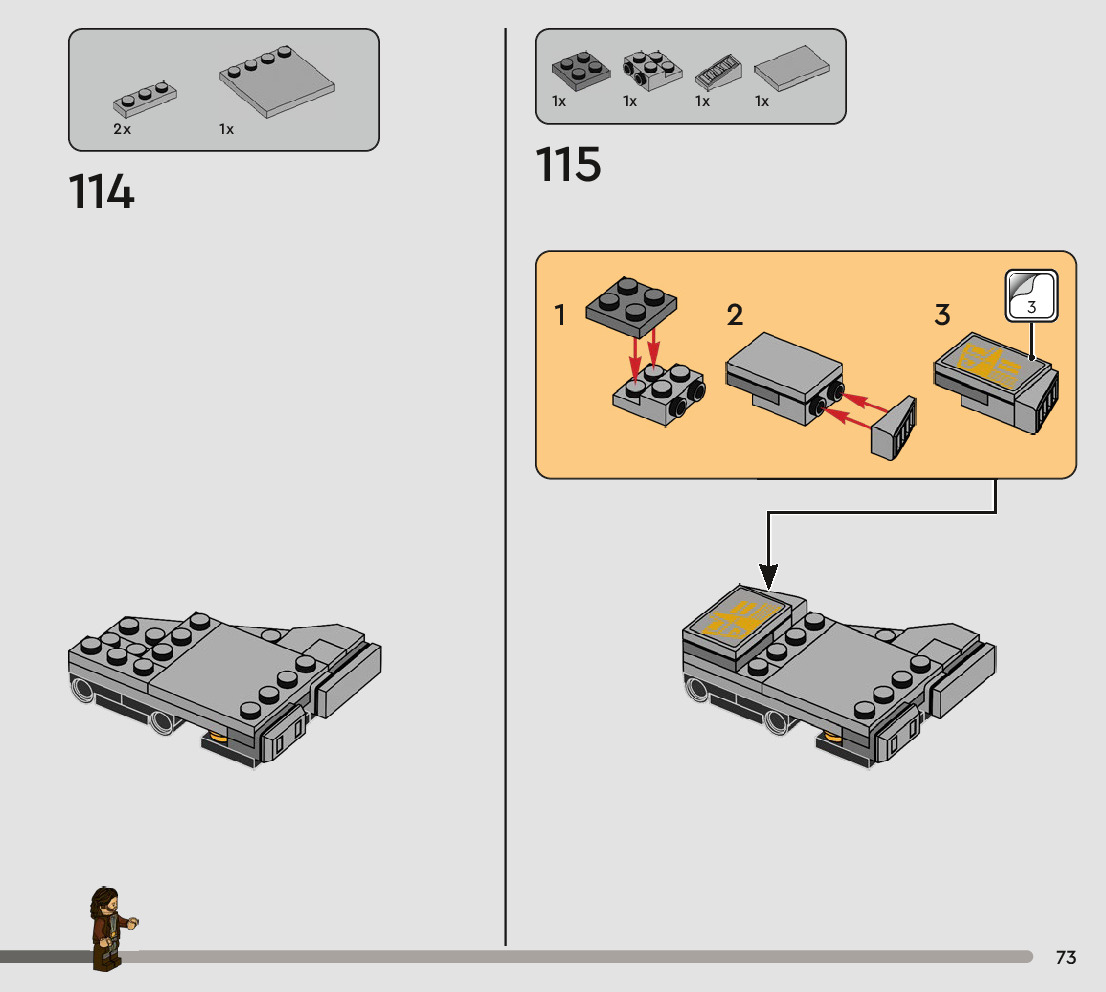 2x
1x

114

1x
1x
1x
1x

115

1
2
3
3

73