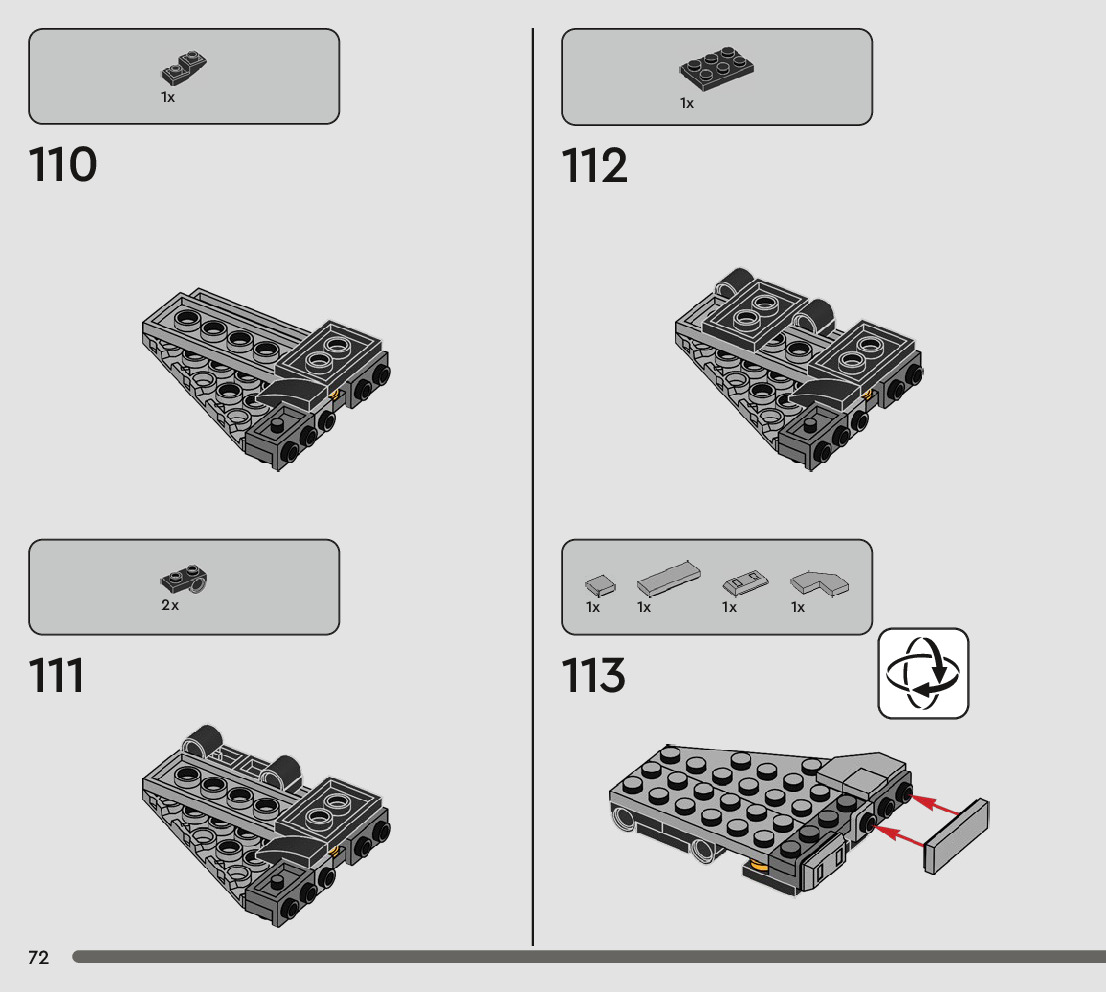 1x

110

2x

111

1x

112

1x 1x 1x 1x

113

72