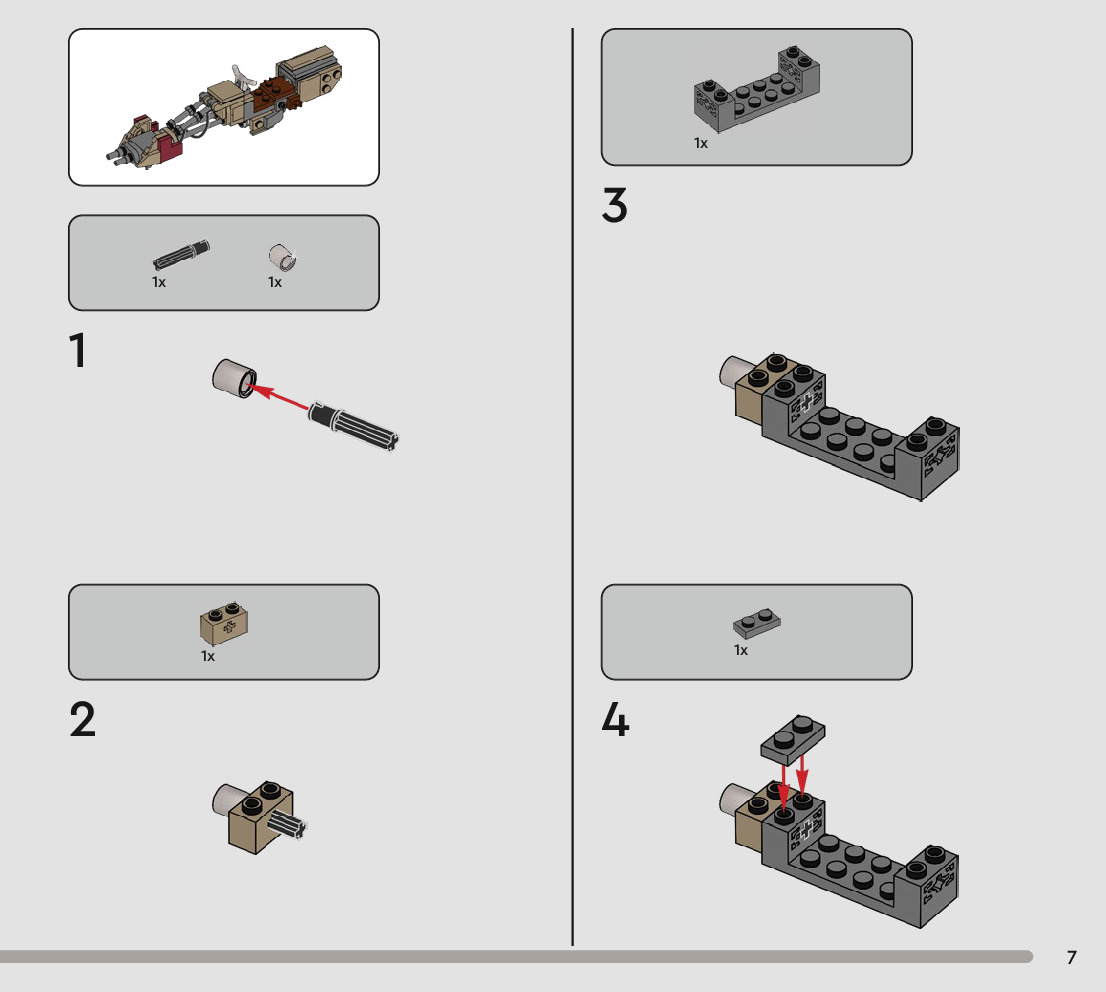 1x 1x

1

1x

2

1x

3

1x

4

7