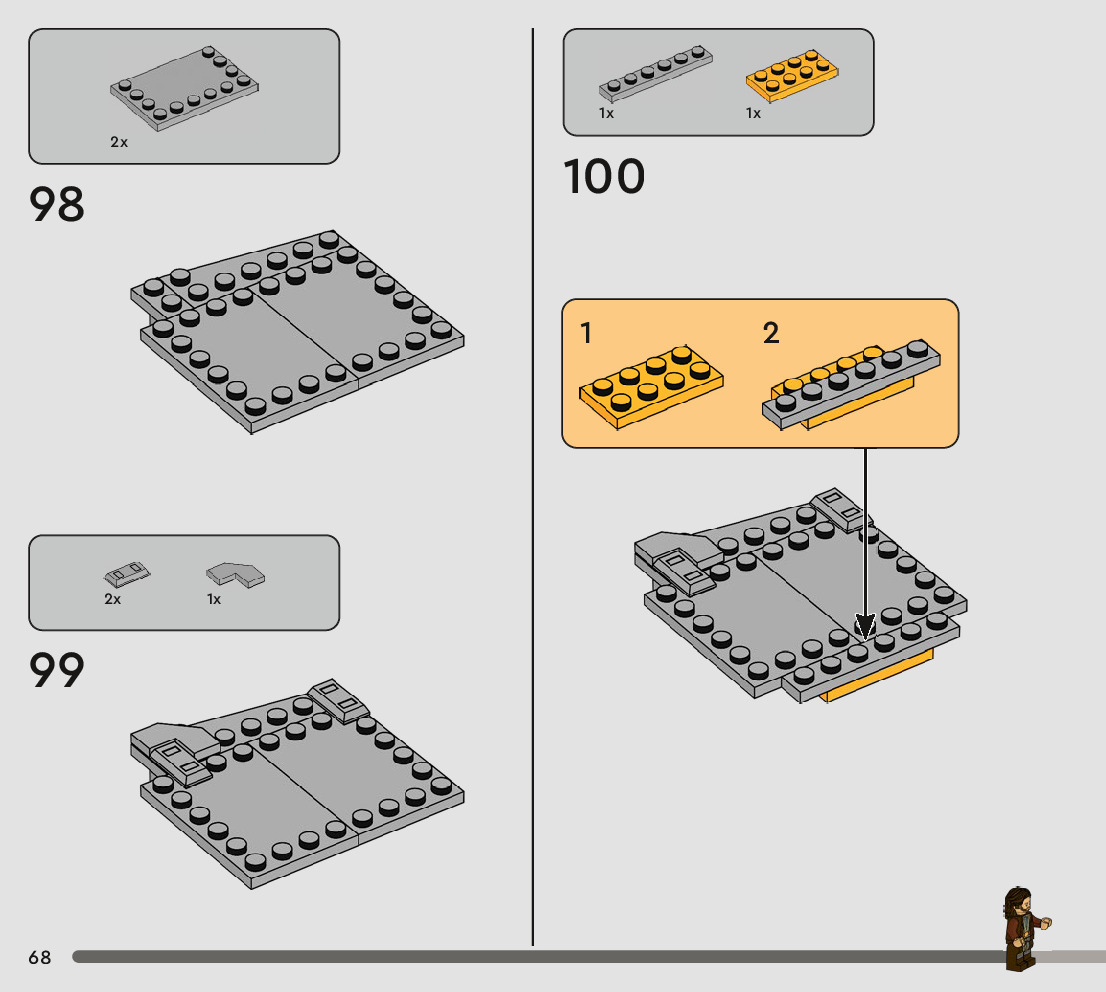 2x

98

2x

1x

99

1x

1x

100

1

2

68