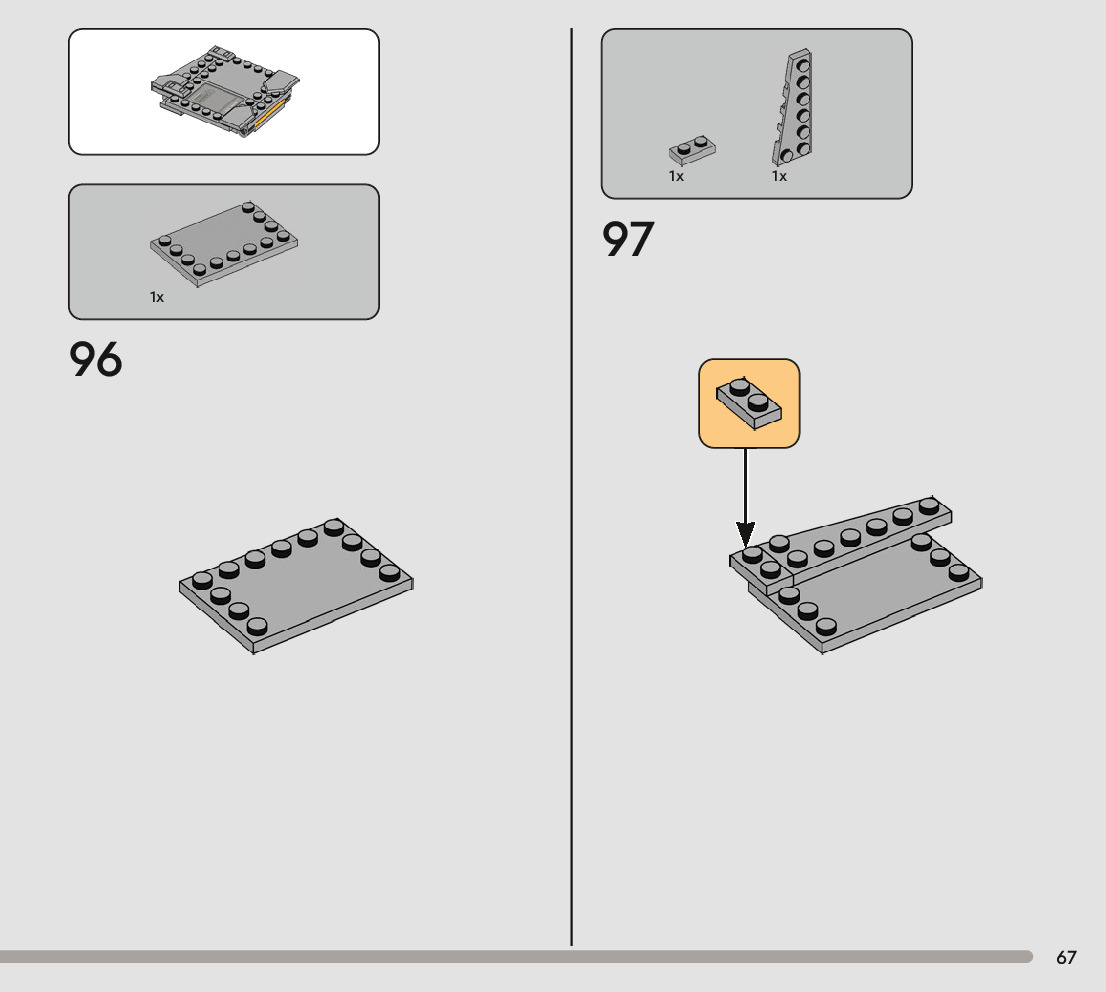 1x

96

1x

1x

97

67