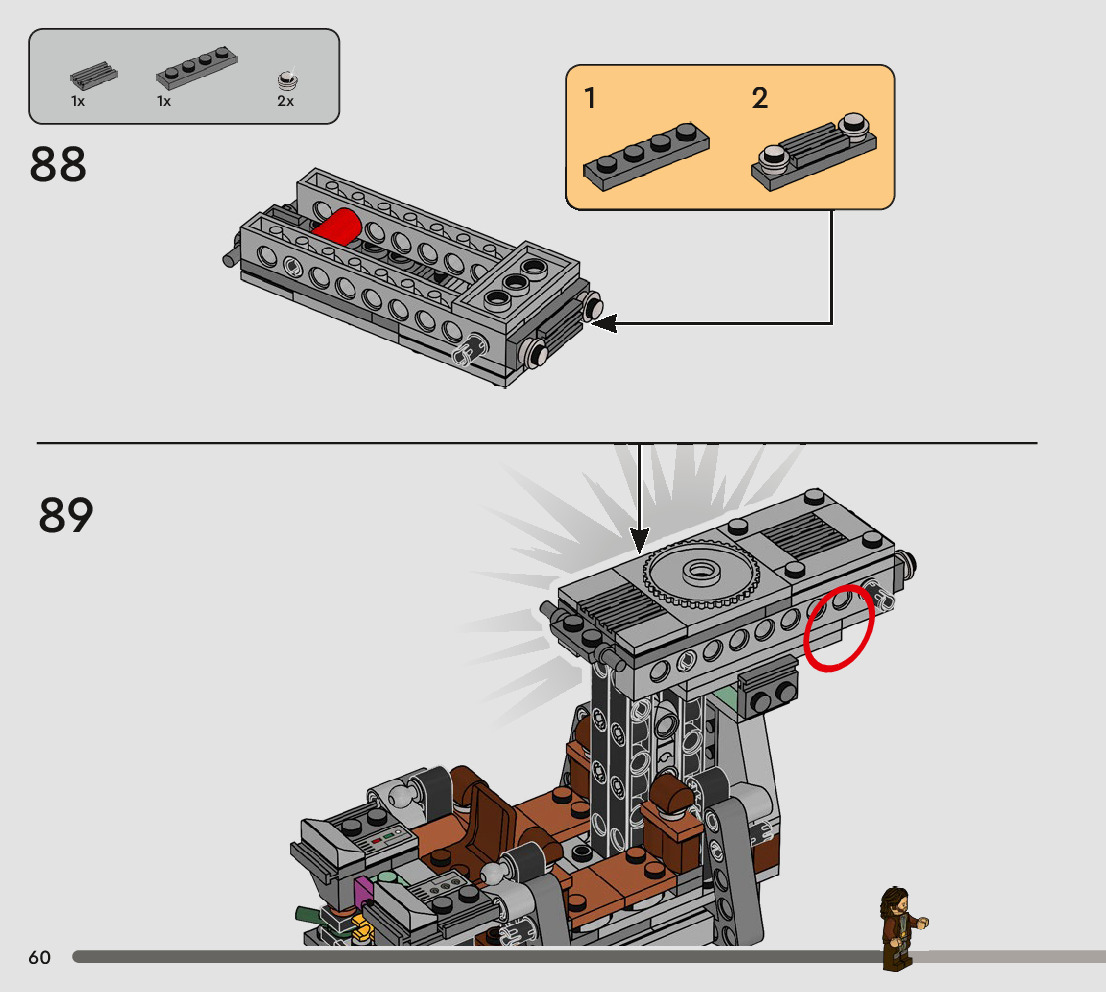 1x 1x 2x

88

1

2

89

60