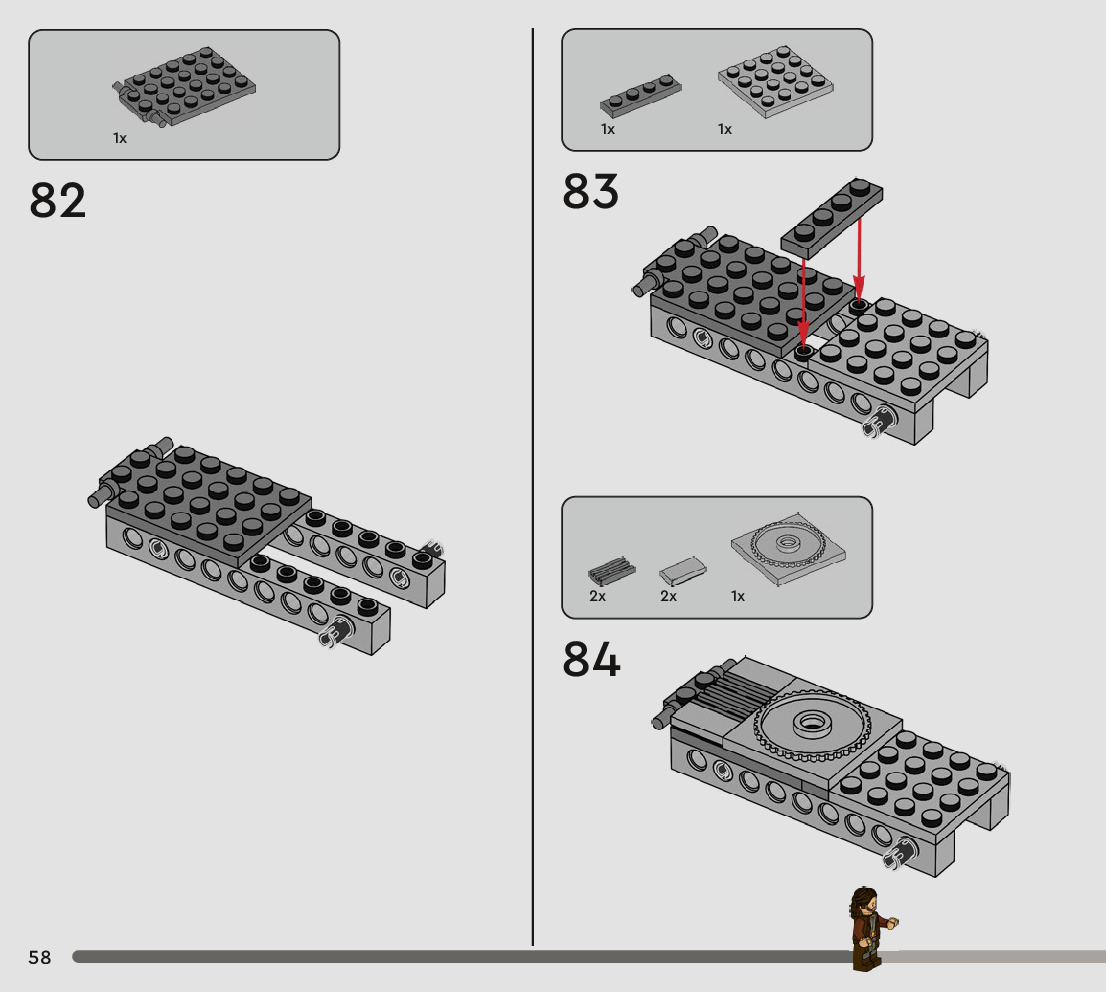 1x

82

1x 1x

83

2x 2x 1x

84

58