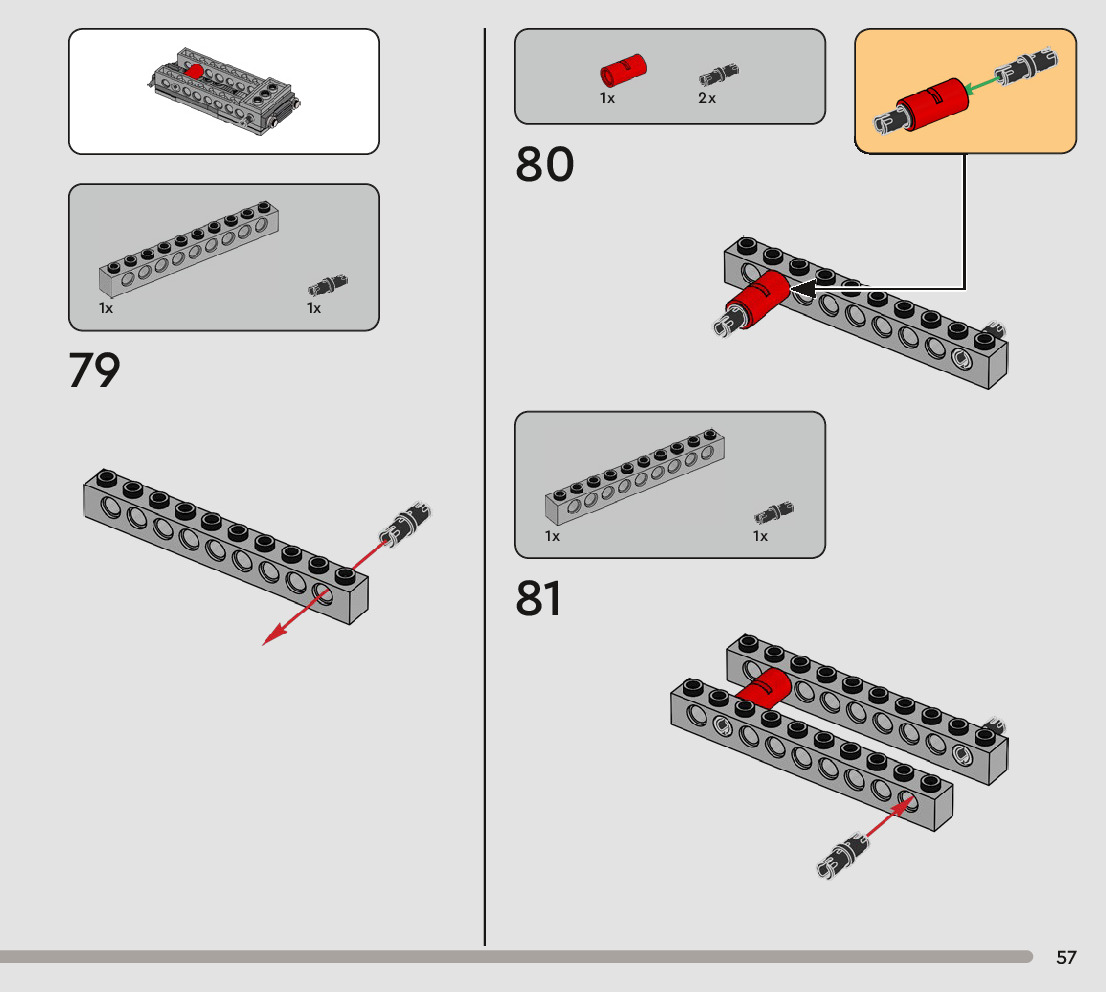 1x

1x

79

1x

2x

80

1x

1x

81

57