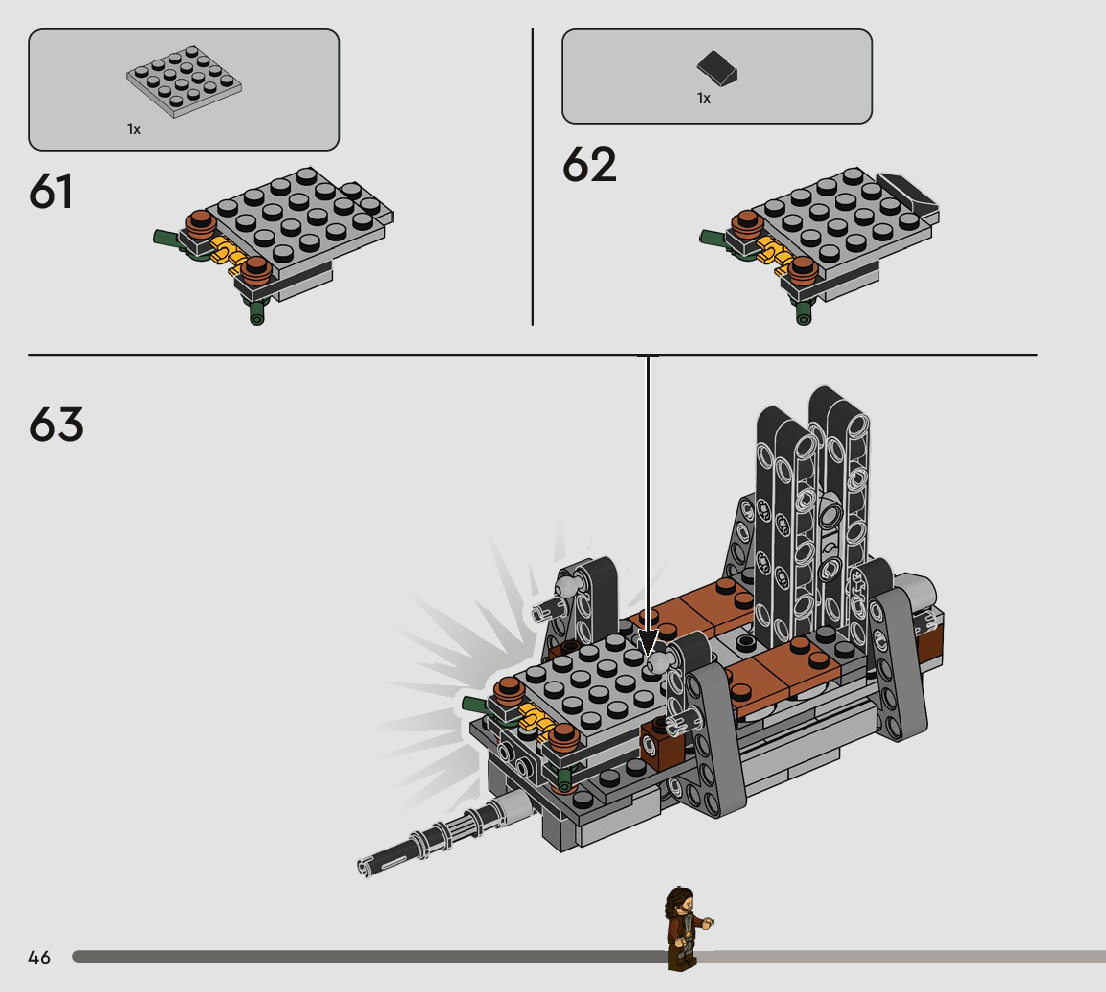 1x

61

1x

62

63

46