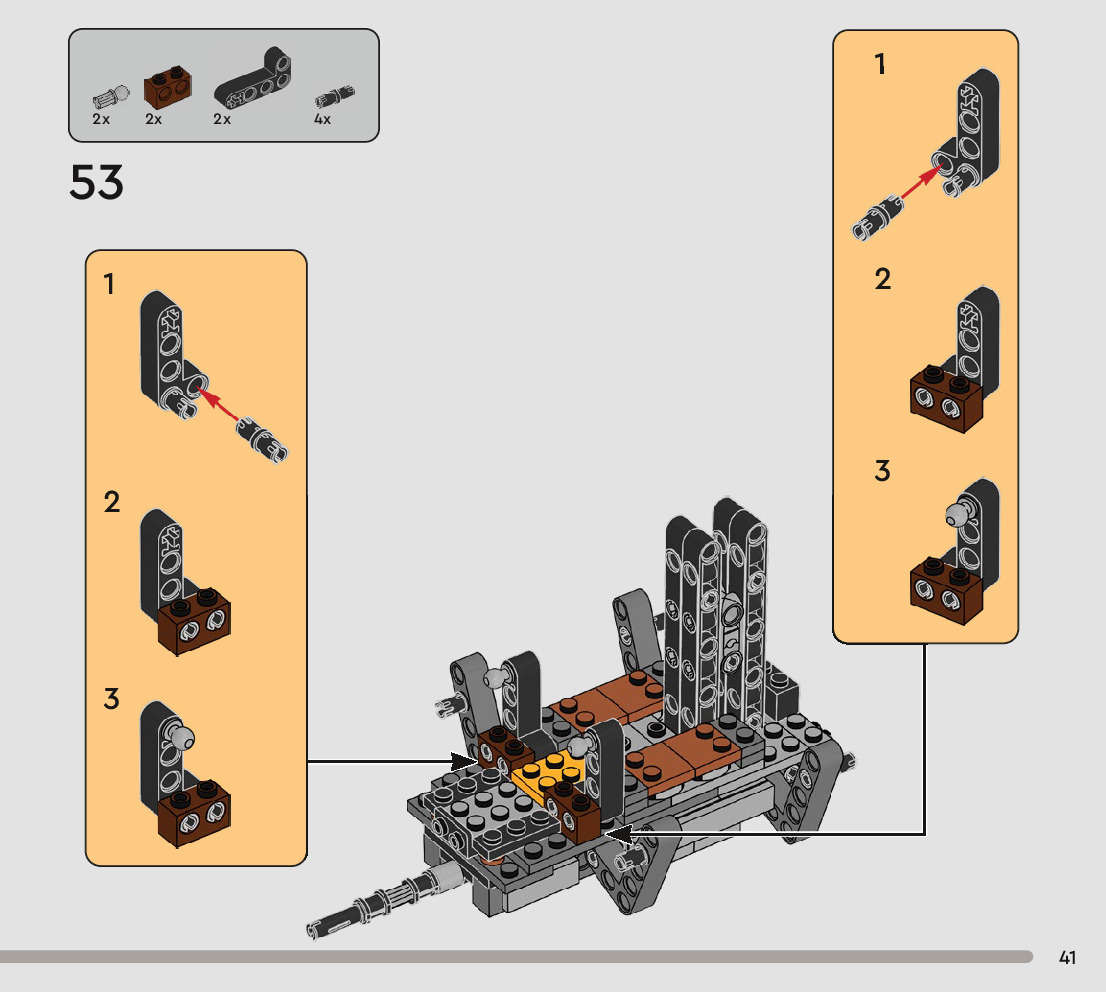 2x 2x 2x 4x

53

1

2

3

1

2

3

41