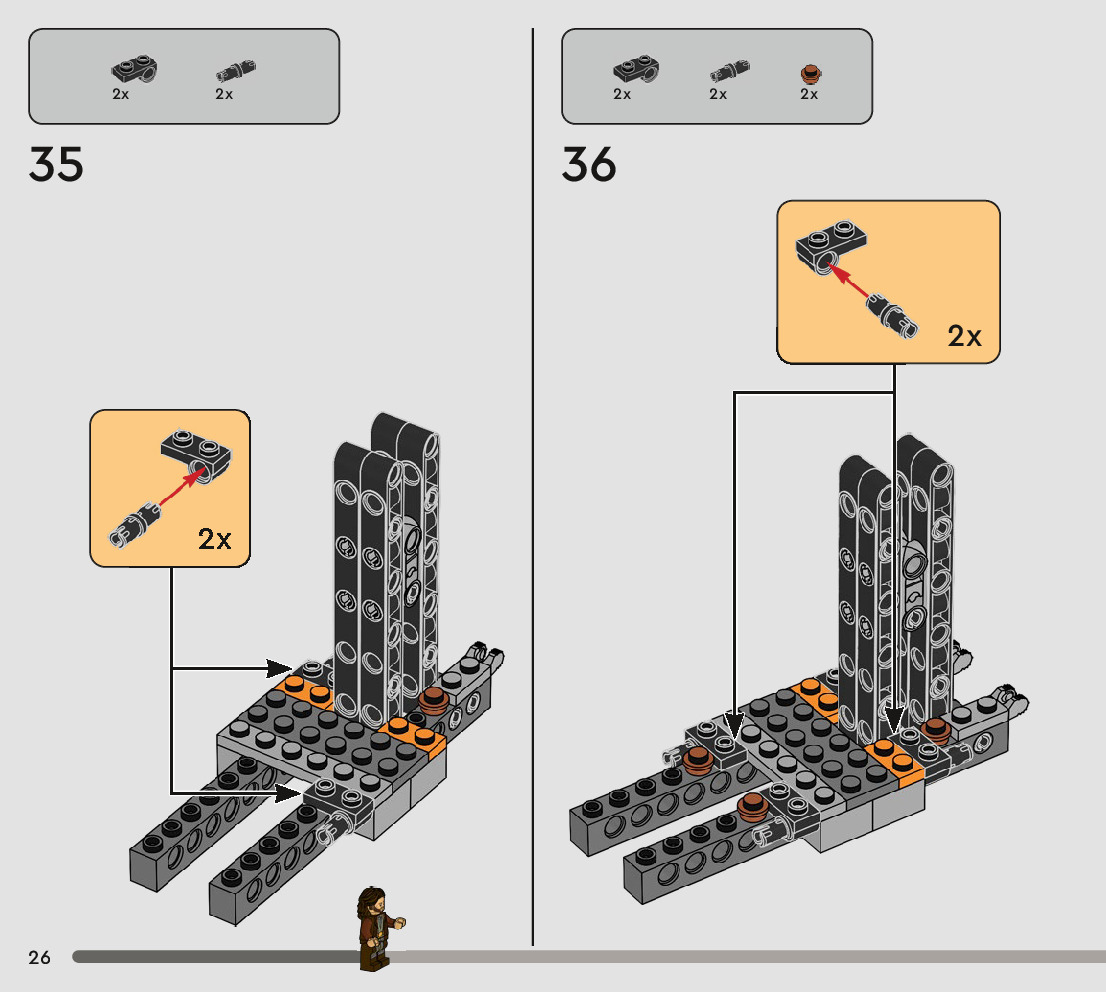 2x 2x

35

2x

2x 2x 2x

36

2x

26