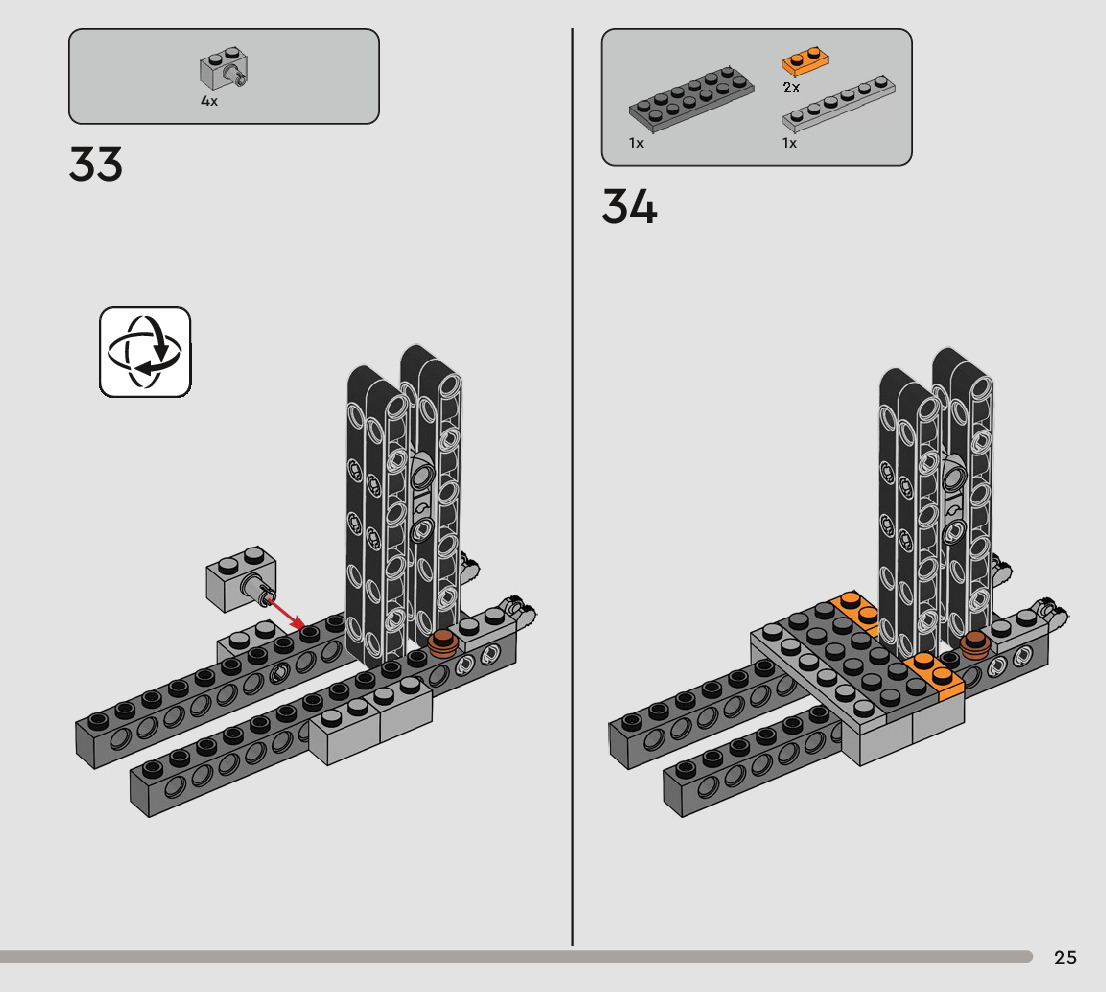 4x

33

2x

1x

1x

34

25