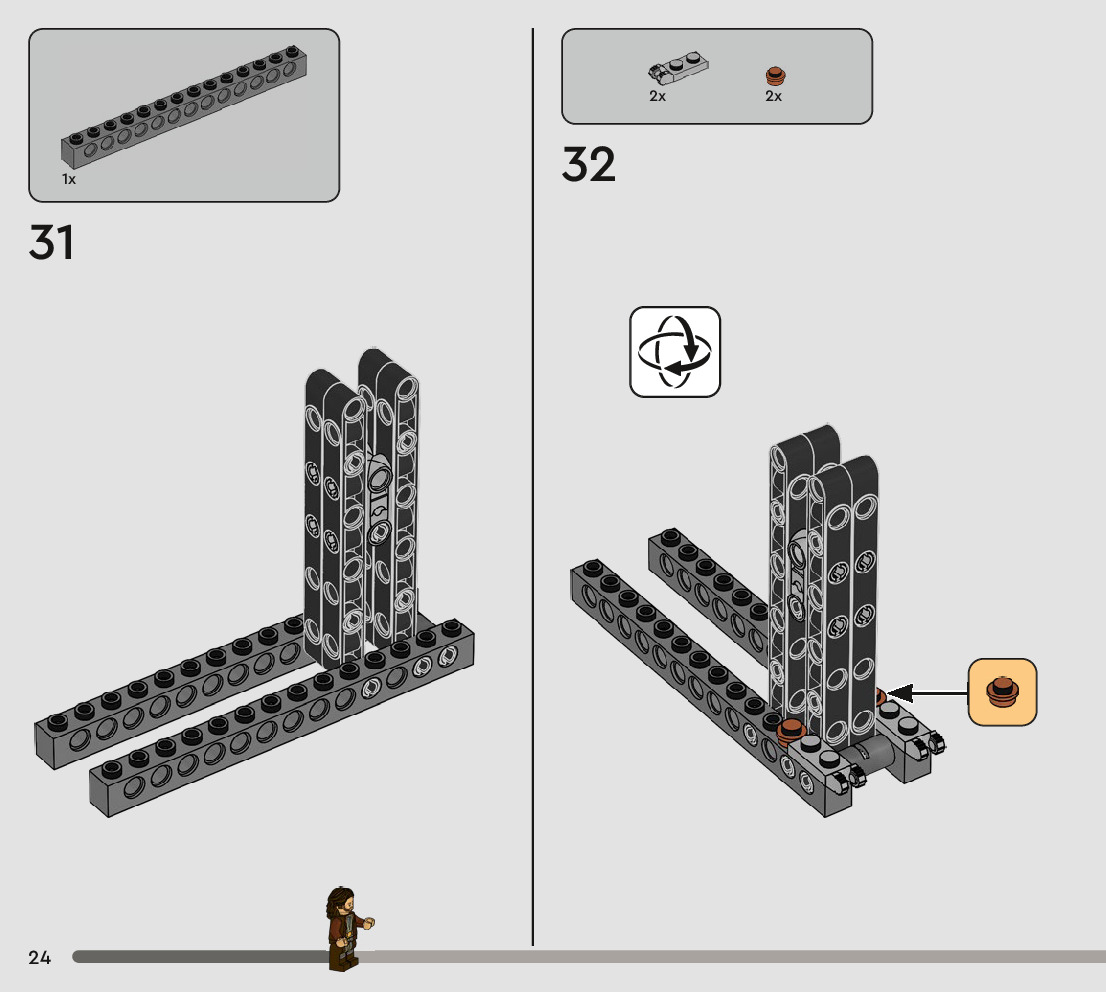 1x

31

2x

2x

32

24