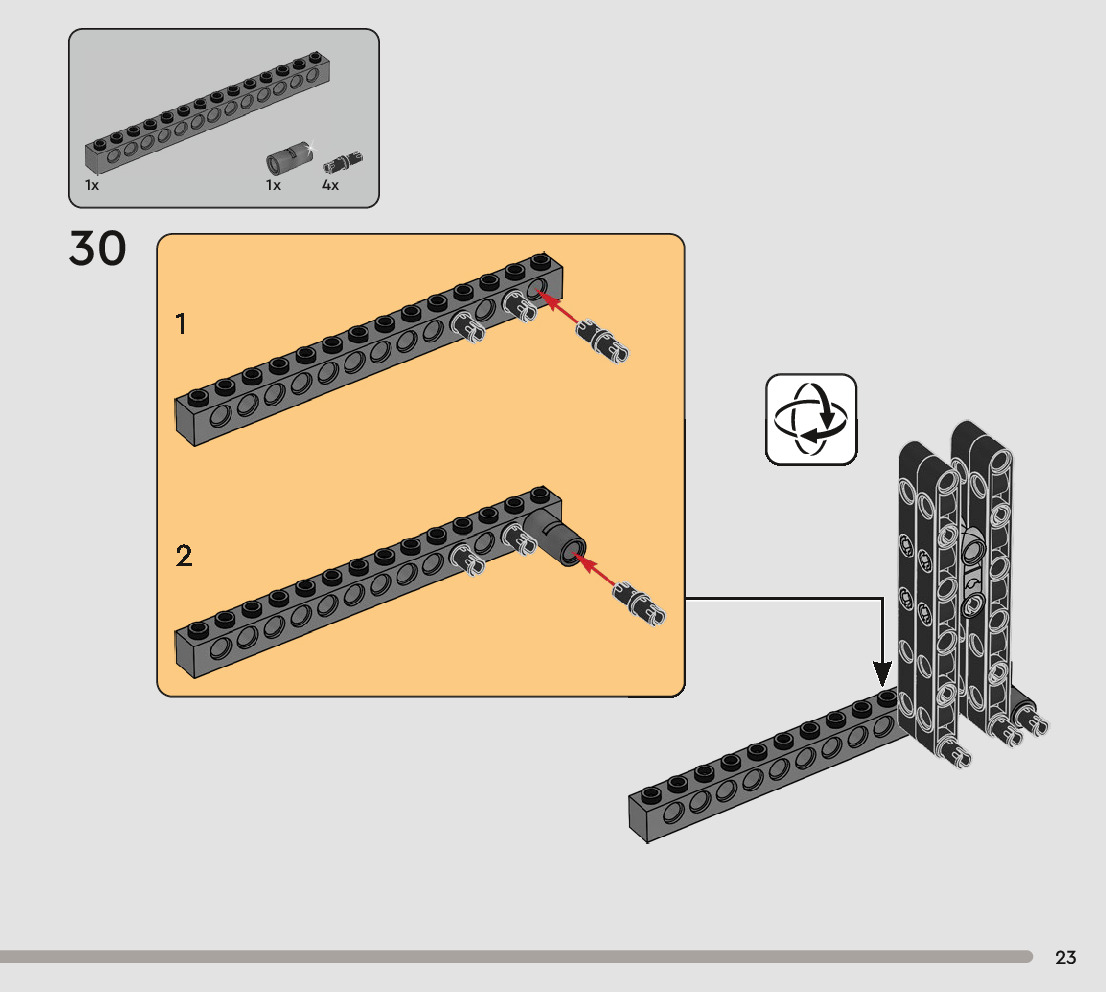 1x
1x
4x

30

1

2

23