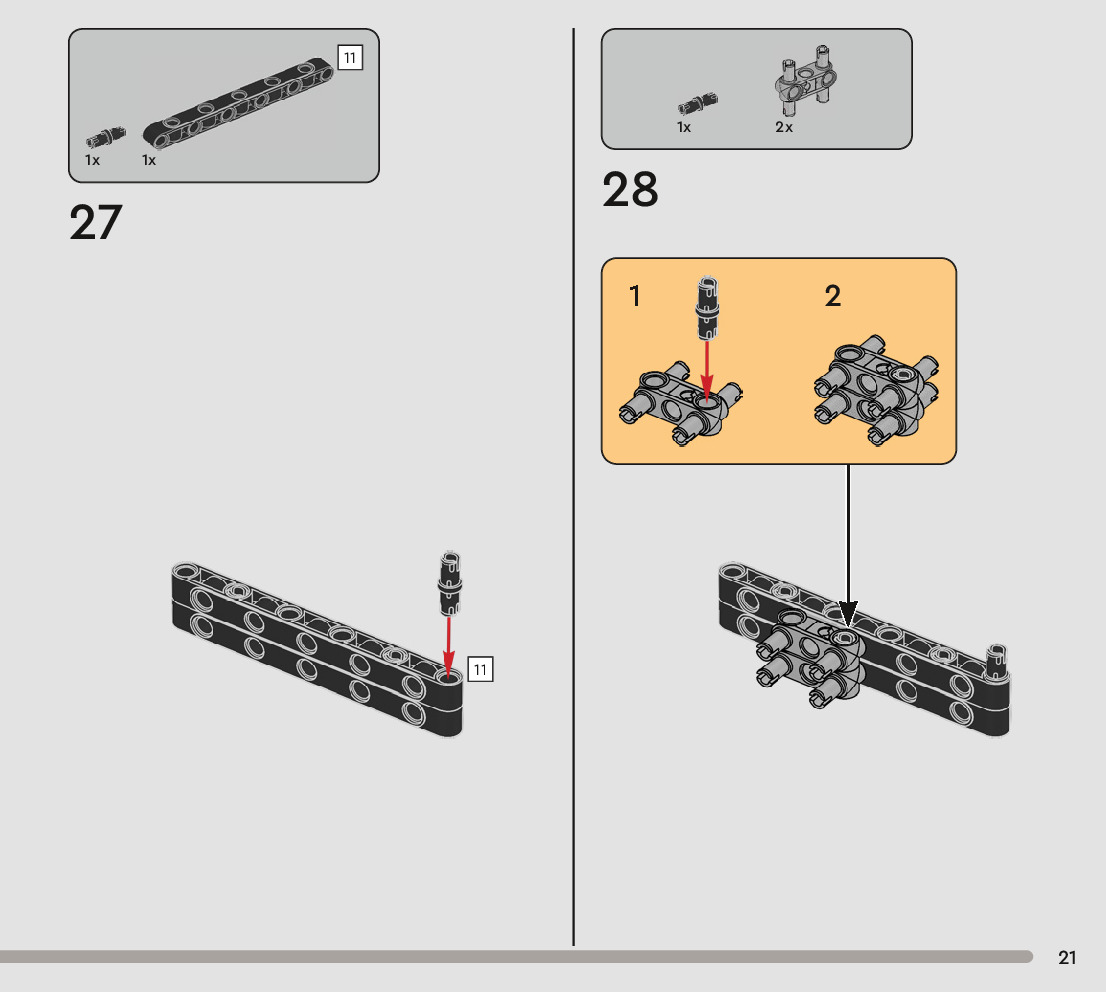 11

1x 1x

27

11

1x 2x

28

1

2

21