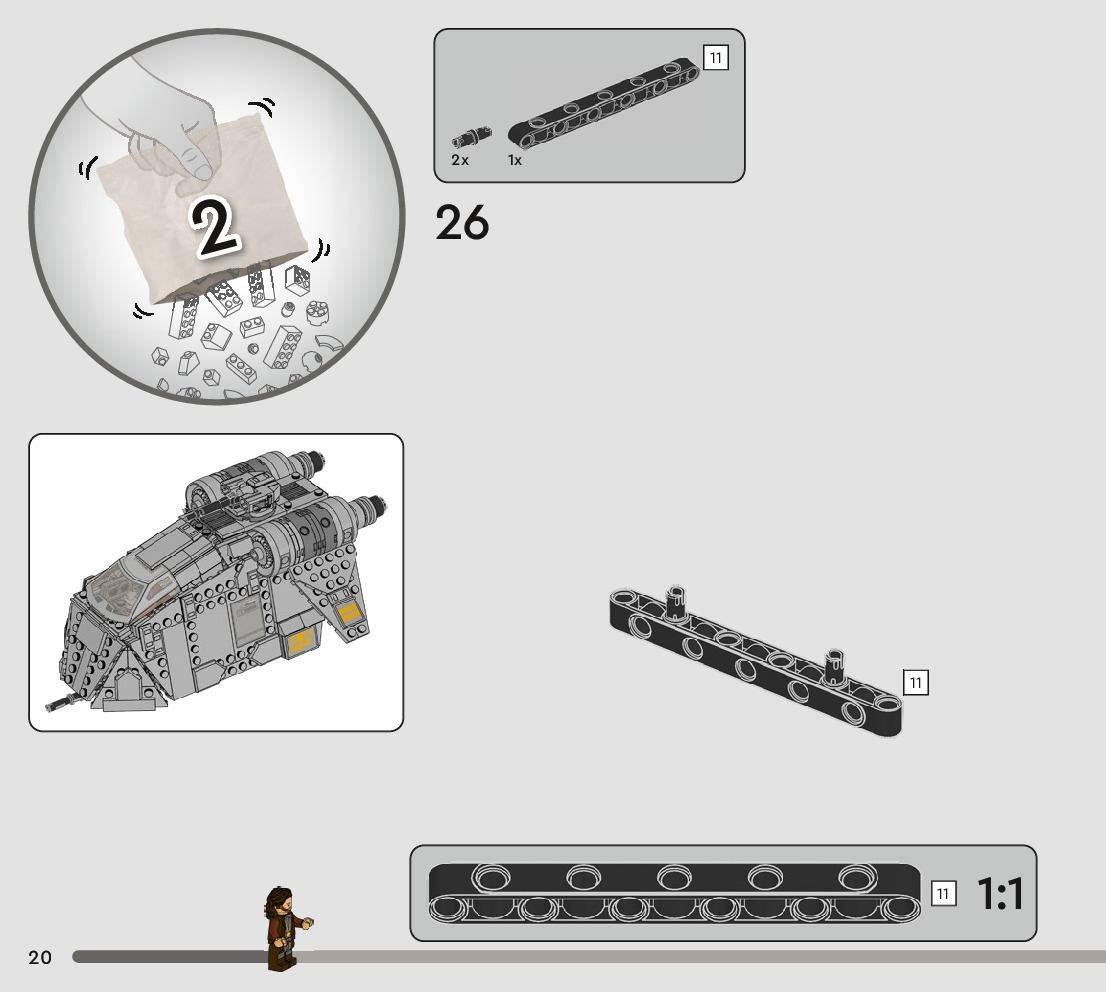 2

11

2x 1x

26

11

11 1:1

20