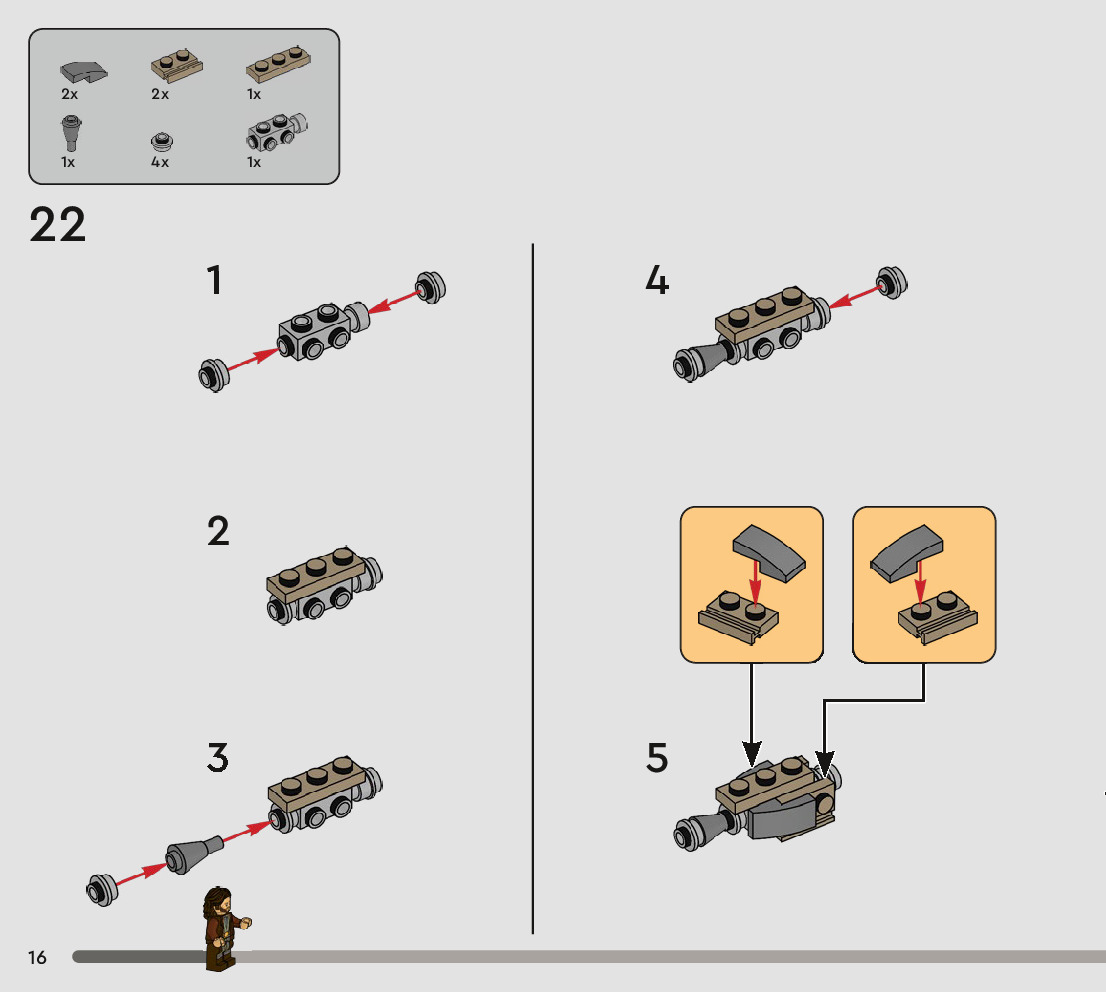 2x 2x 1x
1x 4x 1x

22

1

2

3

4

5

16