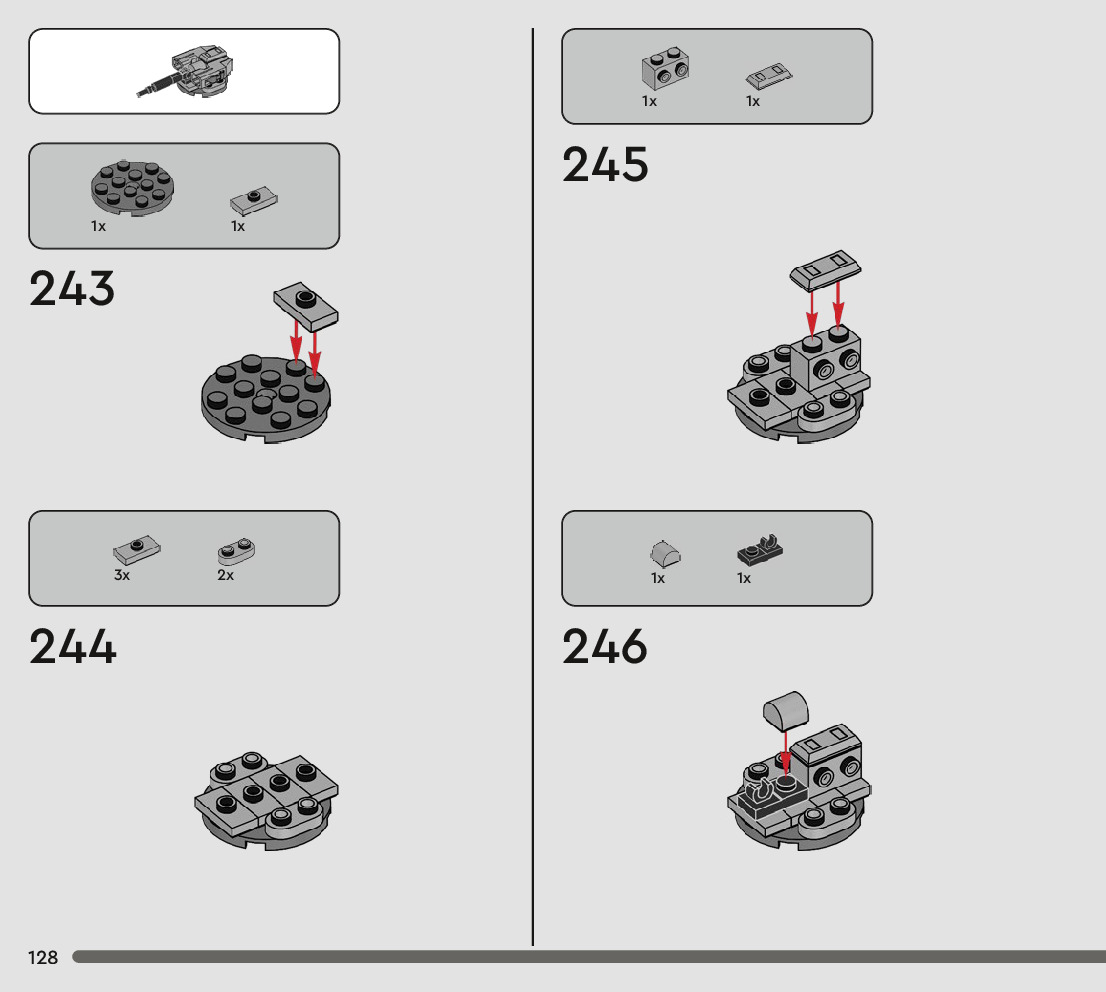 1x
1x

243

3x
2x

244

1x
1x

245

1x
1x

246

128