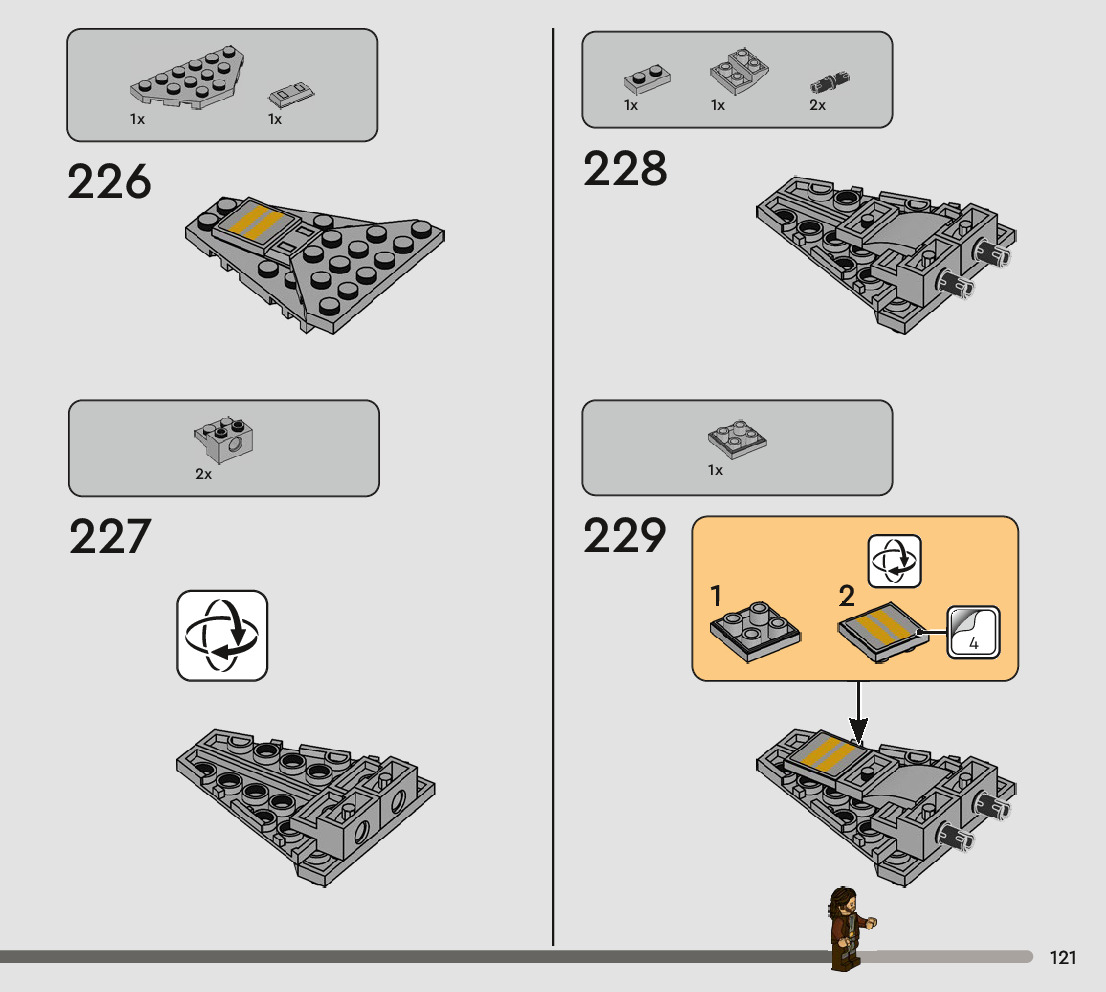 1x 1x

226

2x

227

1x 1x 2x

228

1x

229

1 2

4

121