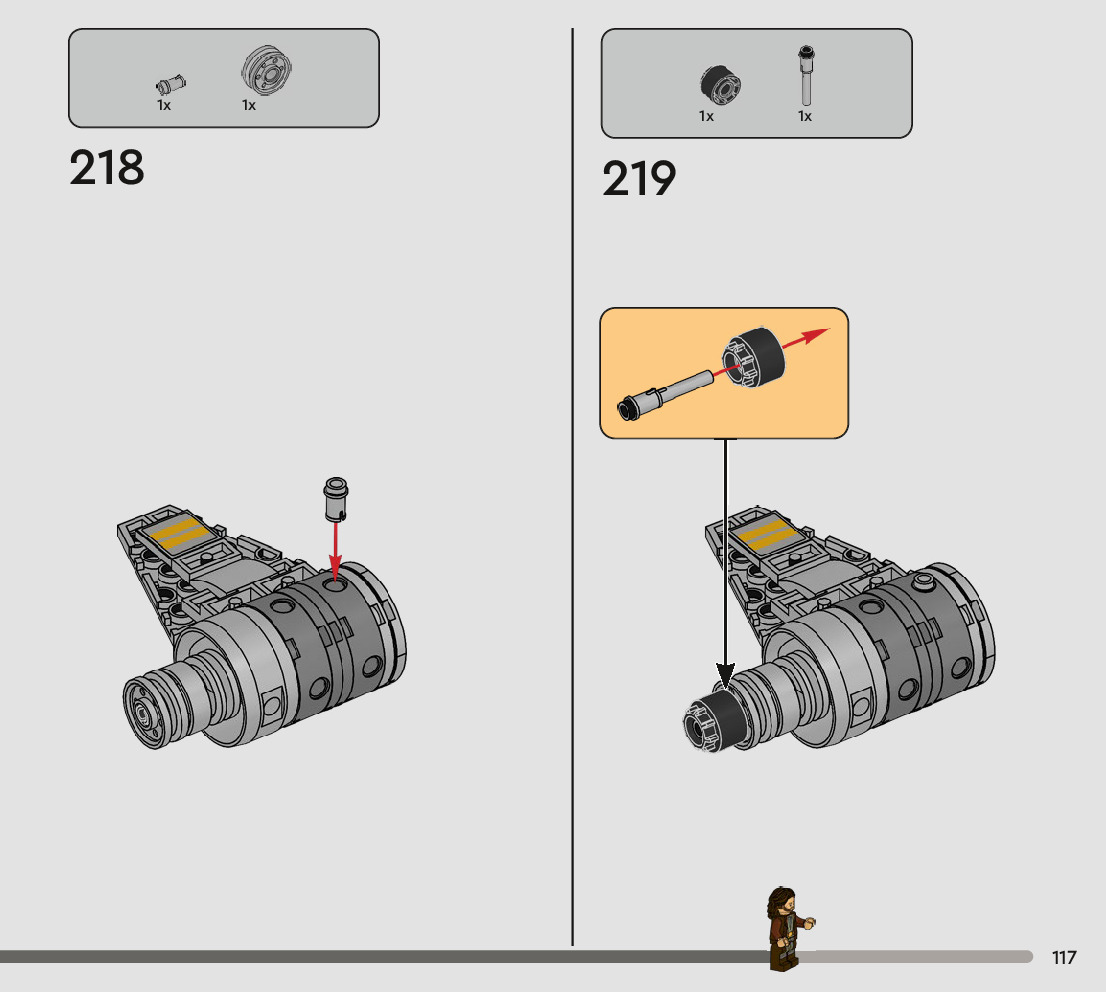 1x 1x

218

1x 1x

219

117