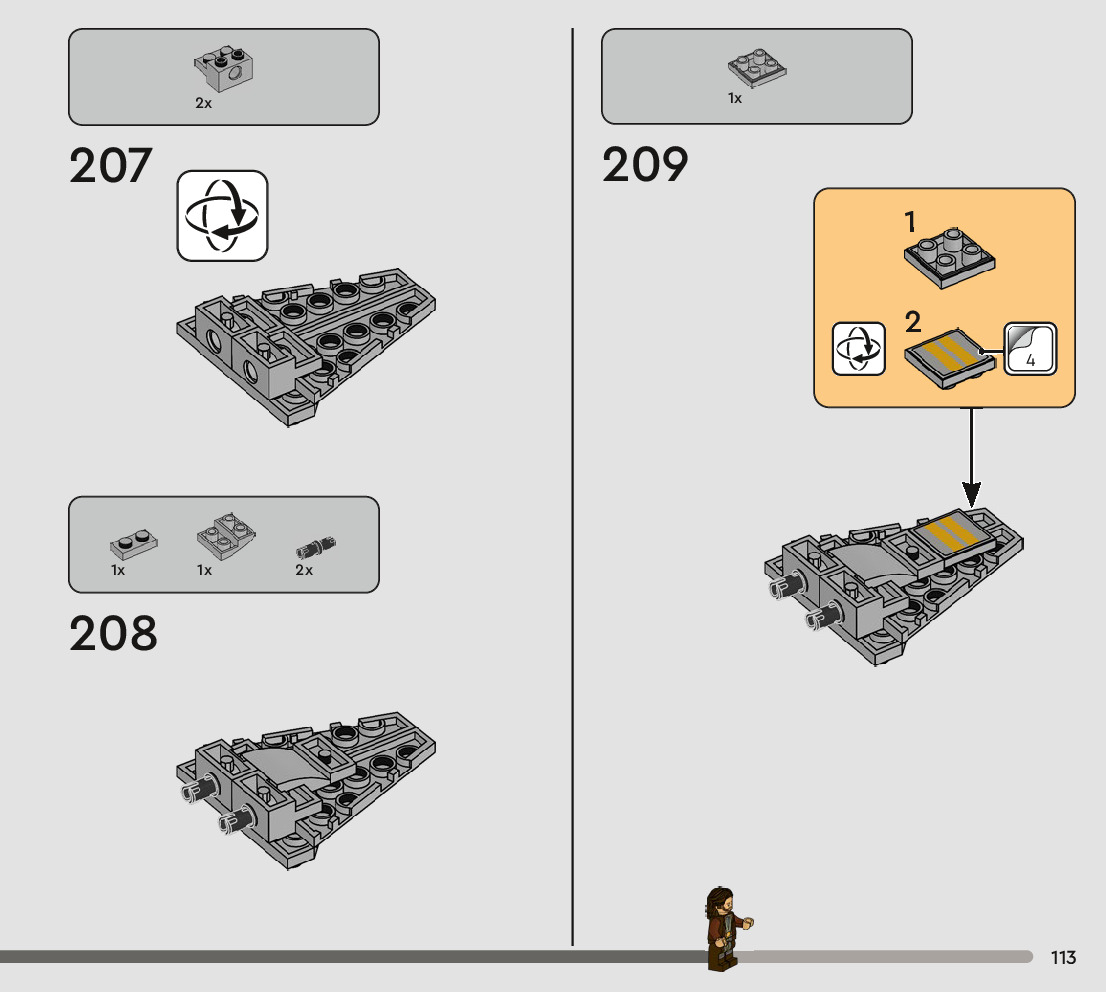 2x

207

1x 1x 2x

208

1x

209

1

2

4

113