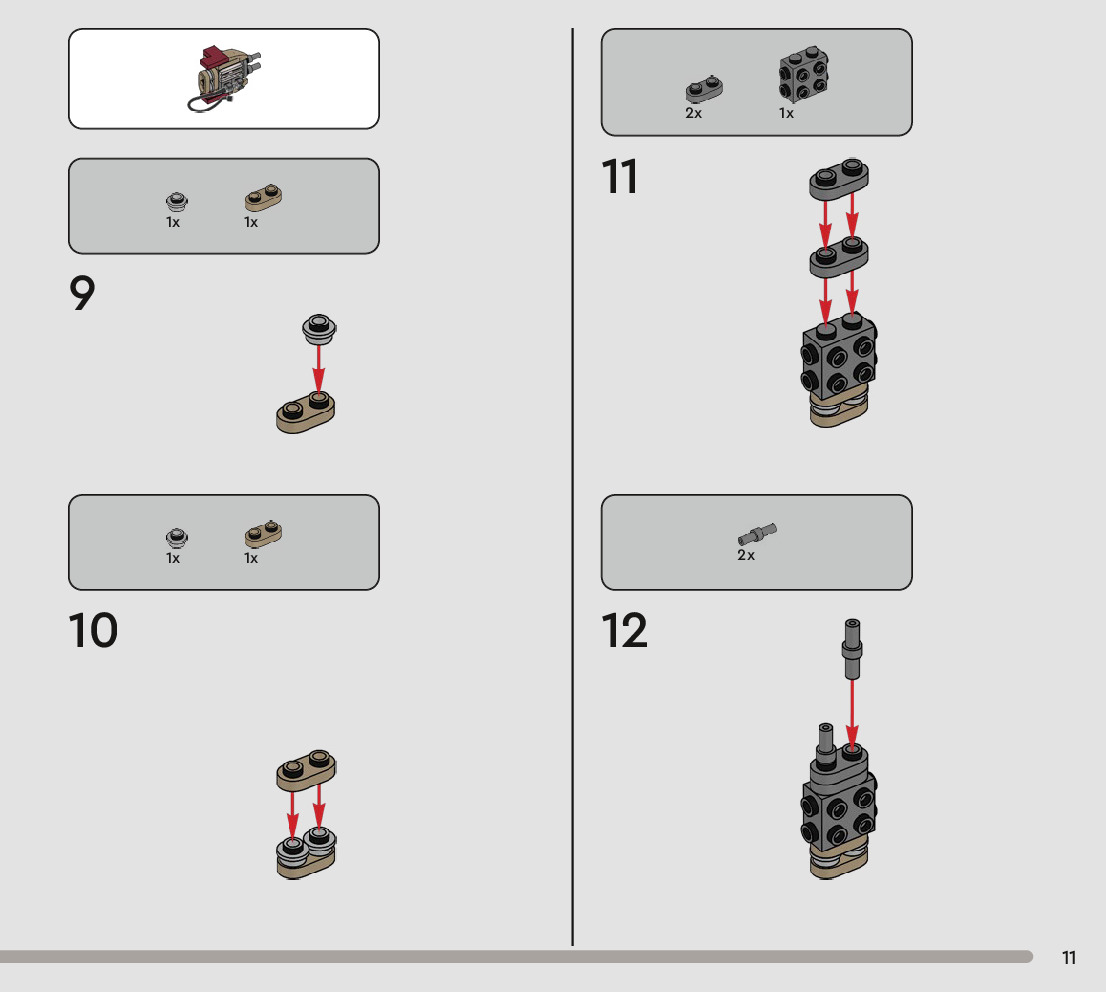 1x 1x

9

1x 1x

10

2x 1x

11

2x

12

11