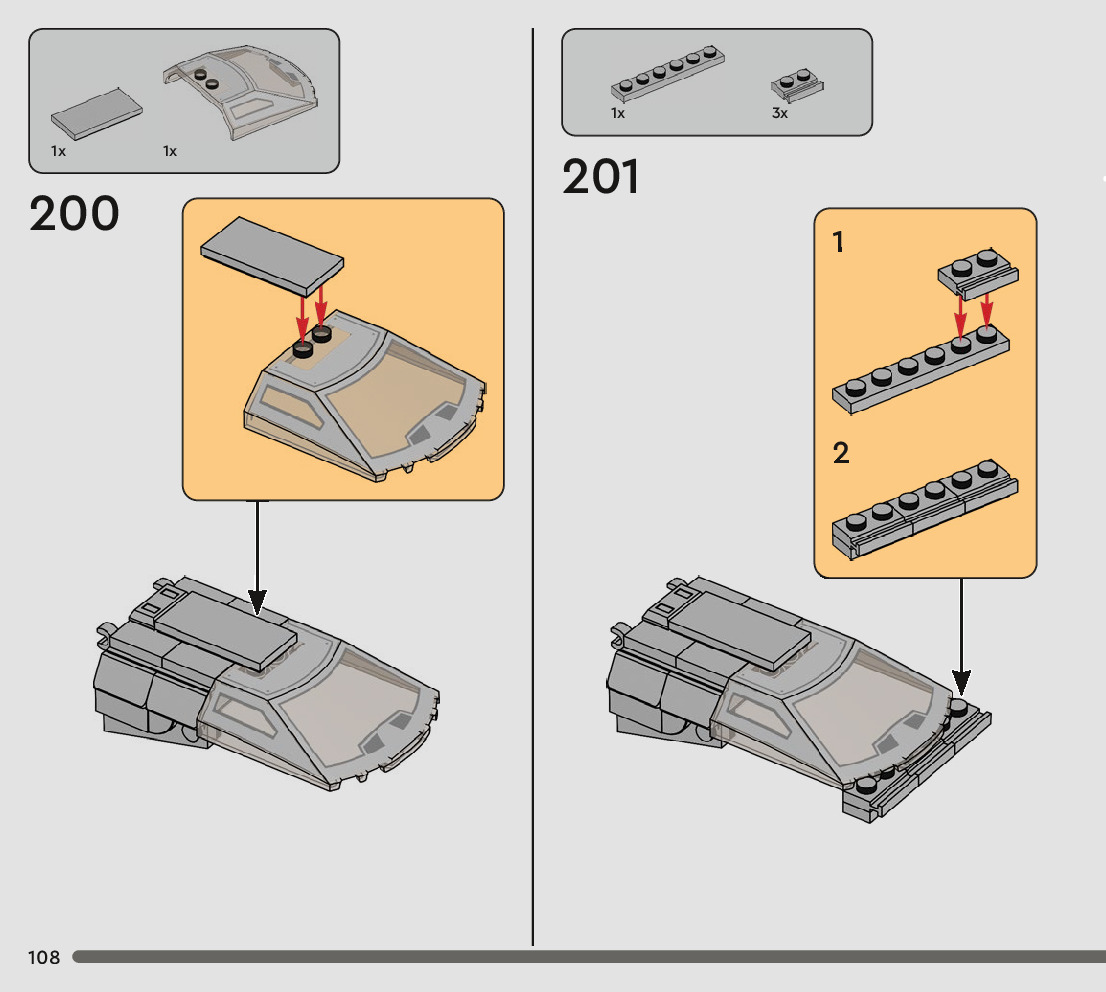 1x 1x

200

1x 3x

201

1

2

108