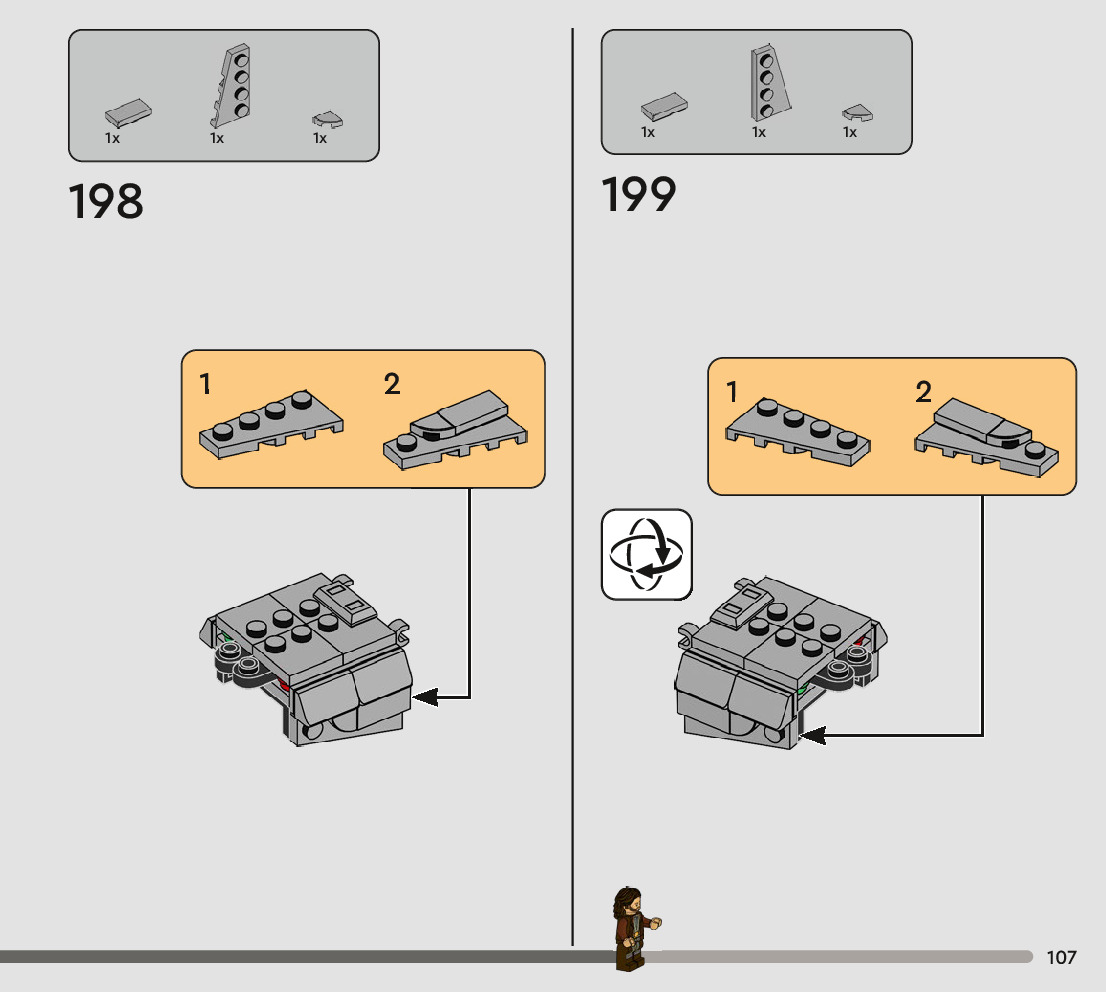 1x 1x 1x

198

1 2

1x 1x 1x

199

1 2

107